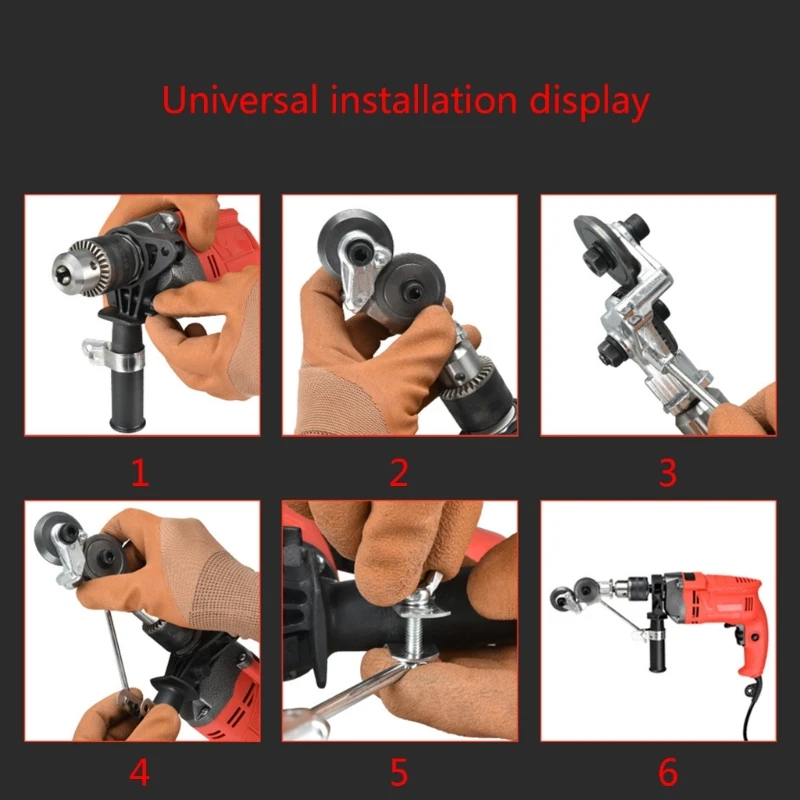 Universal installation display

1

2

3

4

5

6