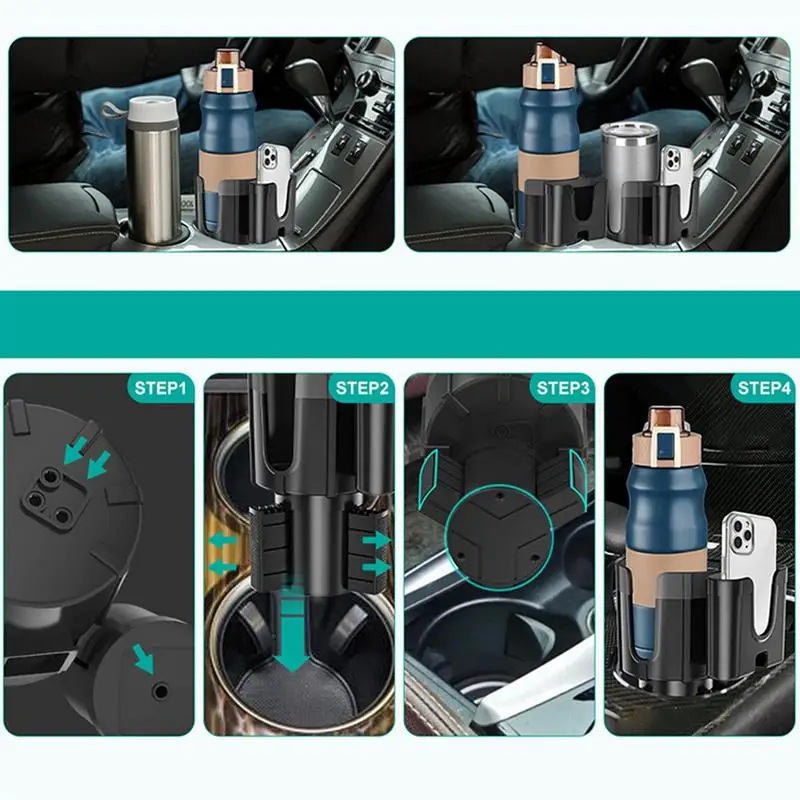 STEP1

STEP2

STEP3

STEP4