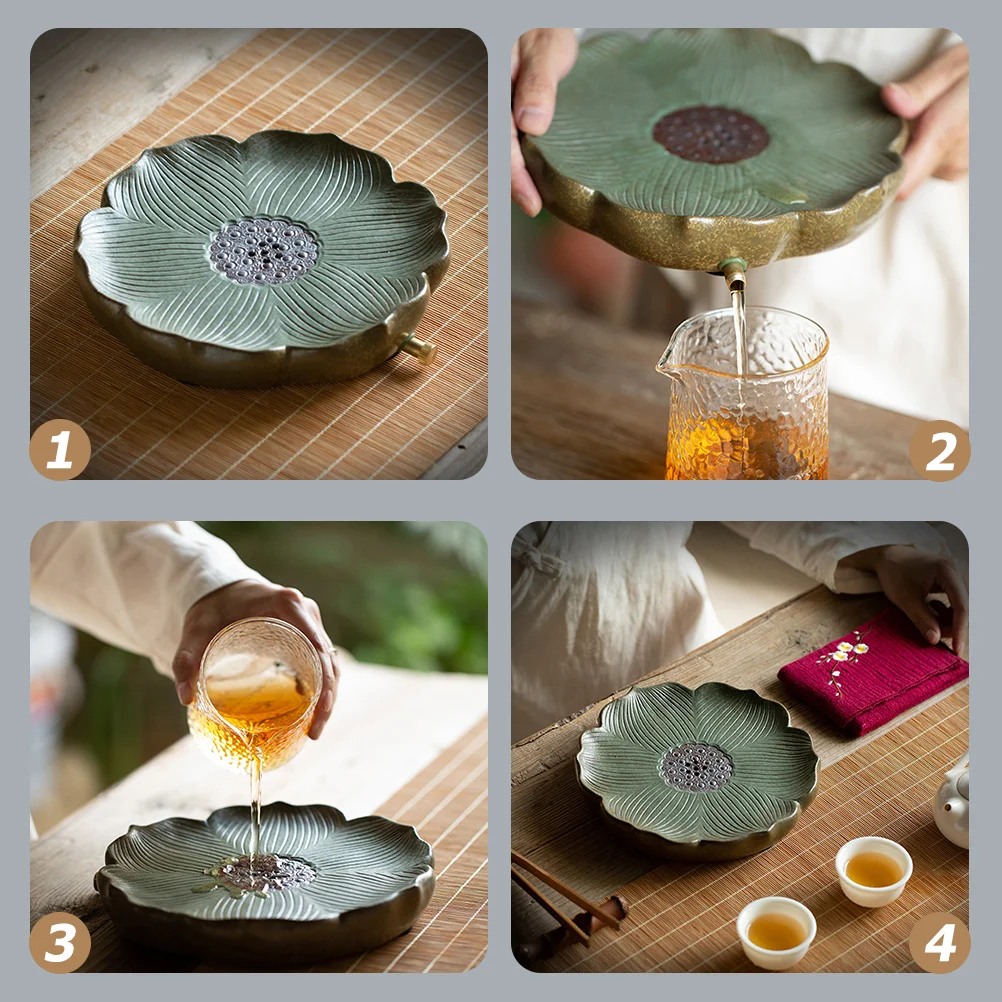 1

2

3

4