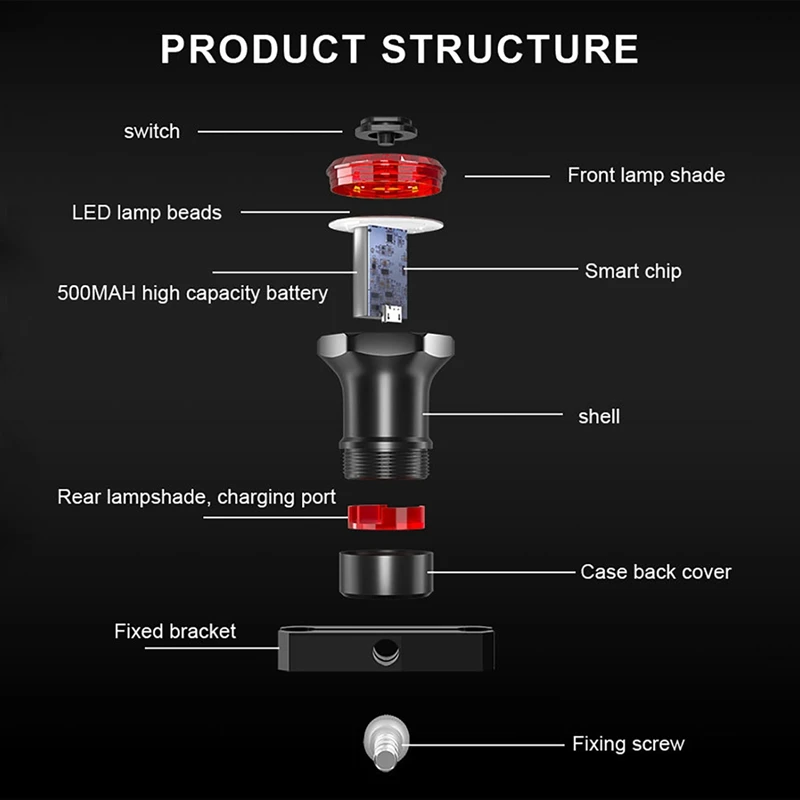 PRODUCT STRUCTURE

switch

Front lamp shade

LED lamp beads

Smart chip

500MAH high capacity battery

shell

Rear lampshade, charging port

Case back cover

Fixed bracket

Fixing screw