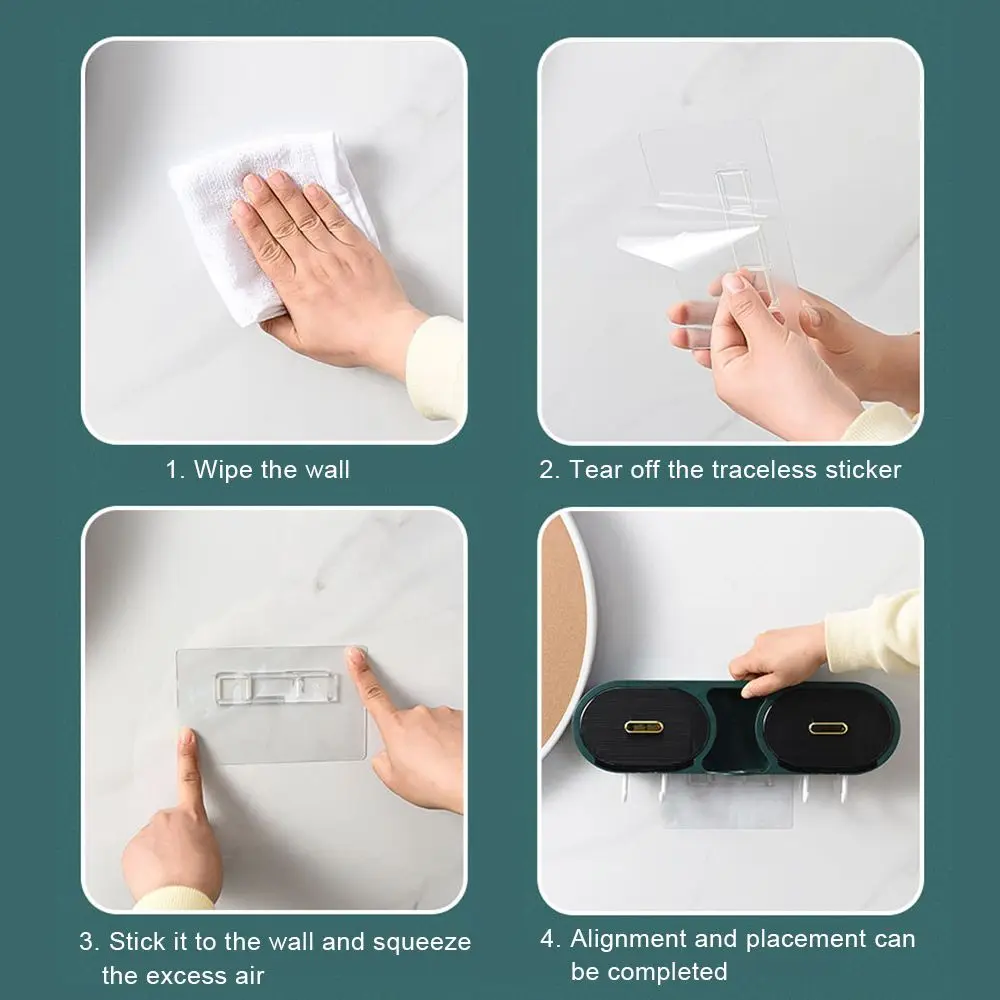 1. Wipe the wall

2. Tear off the traceless sticker

3. Stick it to the wall and squeeze the excess air

4. Alignment and placement can be completed