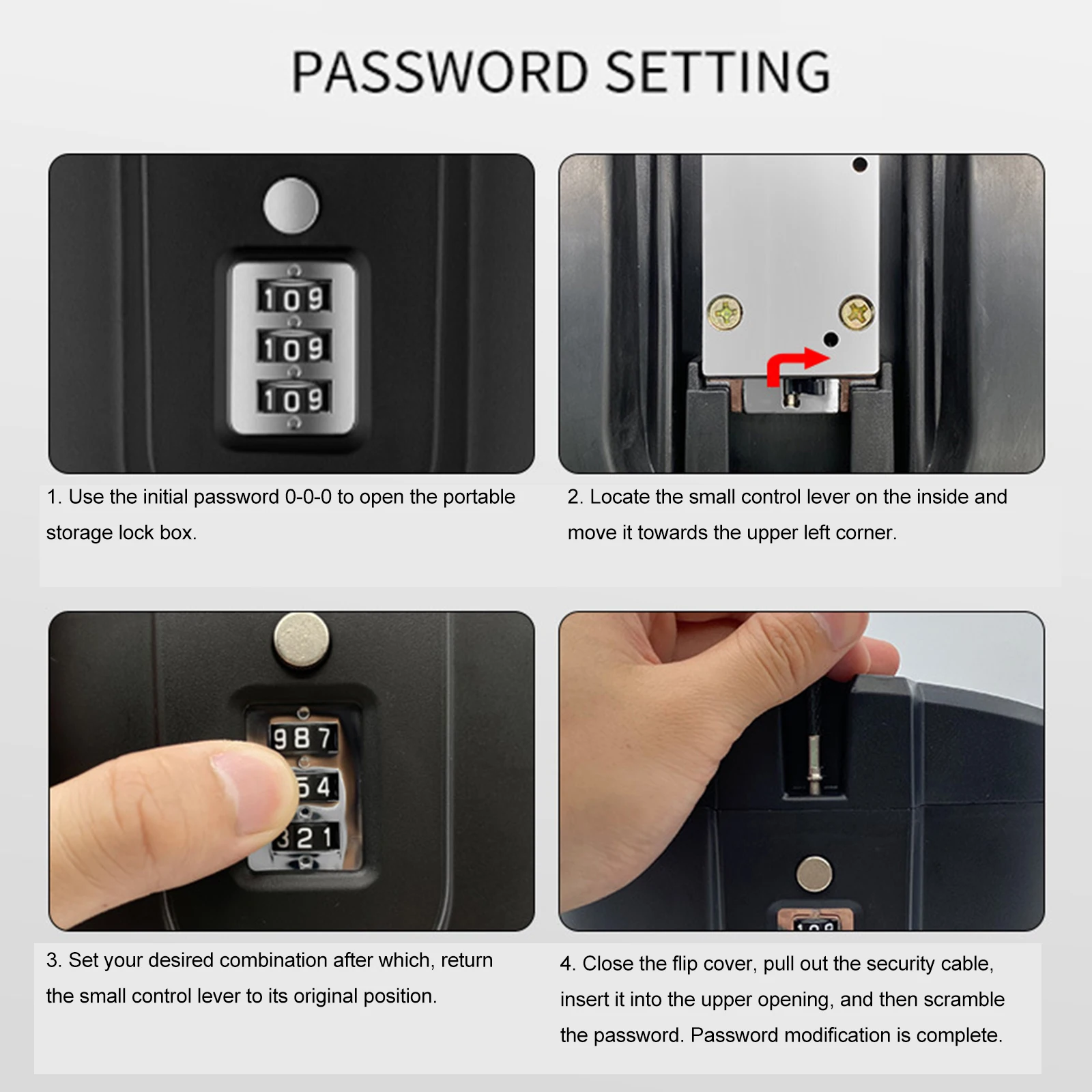 PASSWORD SETTING

109
109
109

1. Use the initial password 0-0-0 to open the portable storage lock box.

2. Locate the small control lever on the inside and move it towards the upper left corner.

987
54
321

3. Set your desired combination after which, return the small control lever to its original position.

4. Close the flip cover, pull out the security cable, insert it into the upper opening, and then scramble the password. Password modification is complete.