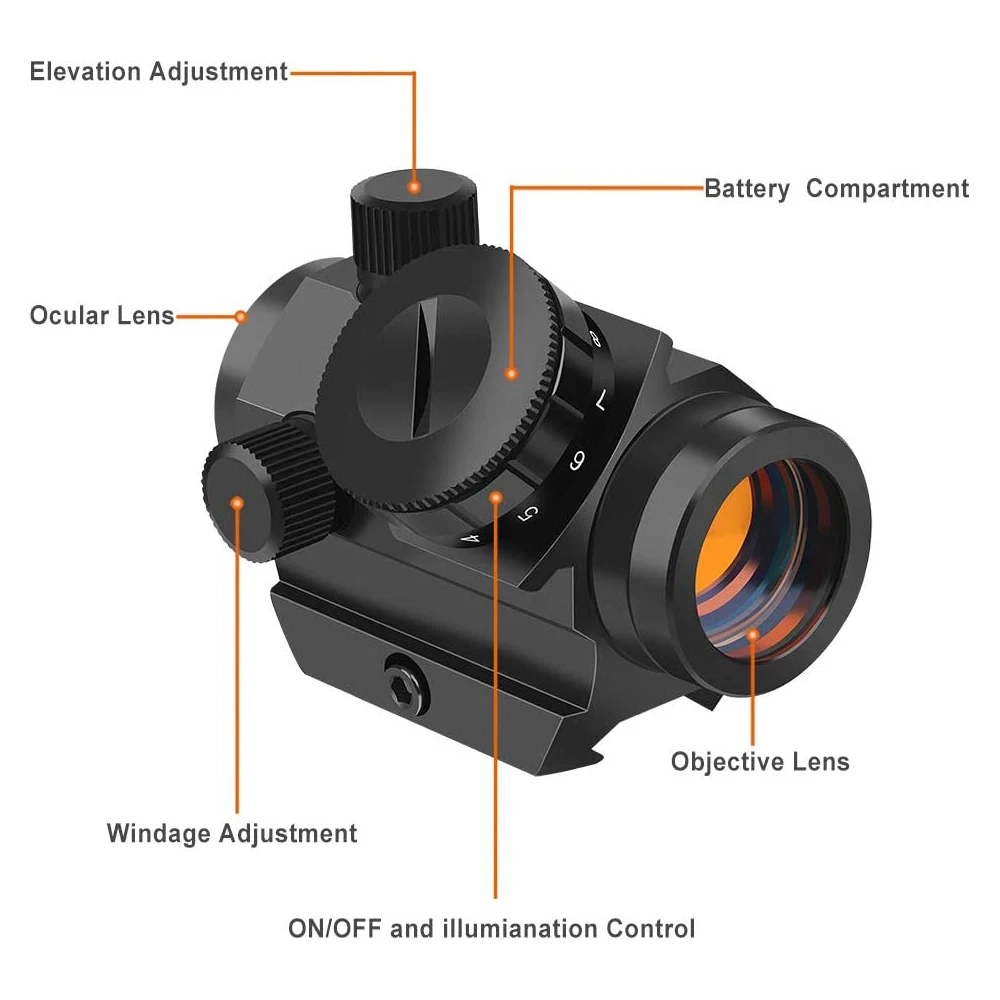 Elevation Adjustment

Battery Compartment

Ocular Lens

8

7

6

5

4

Objective Lens

Windage Adjustment

ON/OFF and illumianation Control