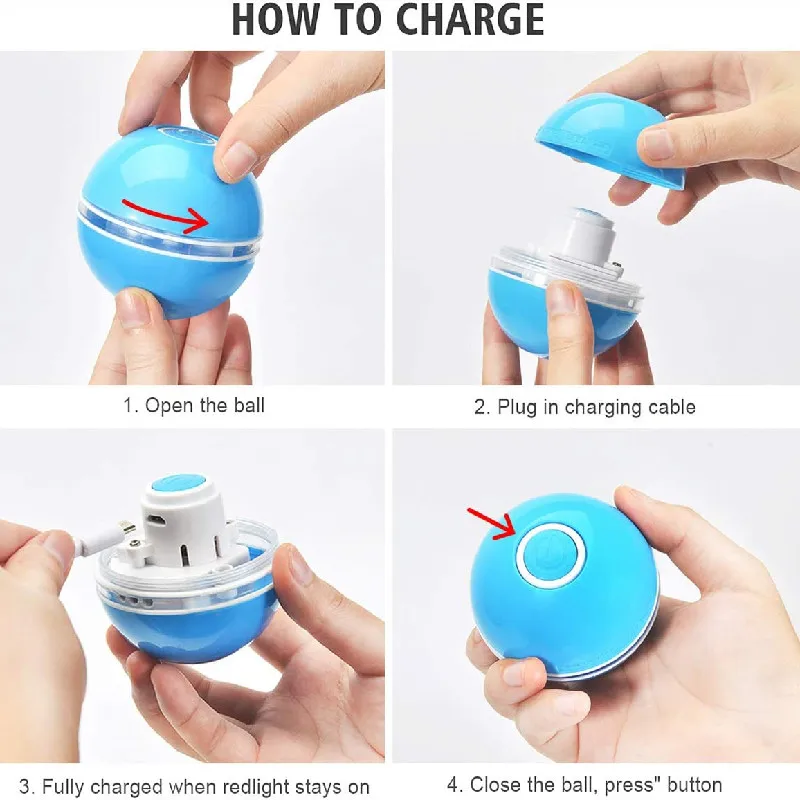 HOW TO CHARGE

1. Open the ball

2. Plug in charging cable

3. Fully charged when redlight stays on

4. Close the ball, press" button