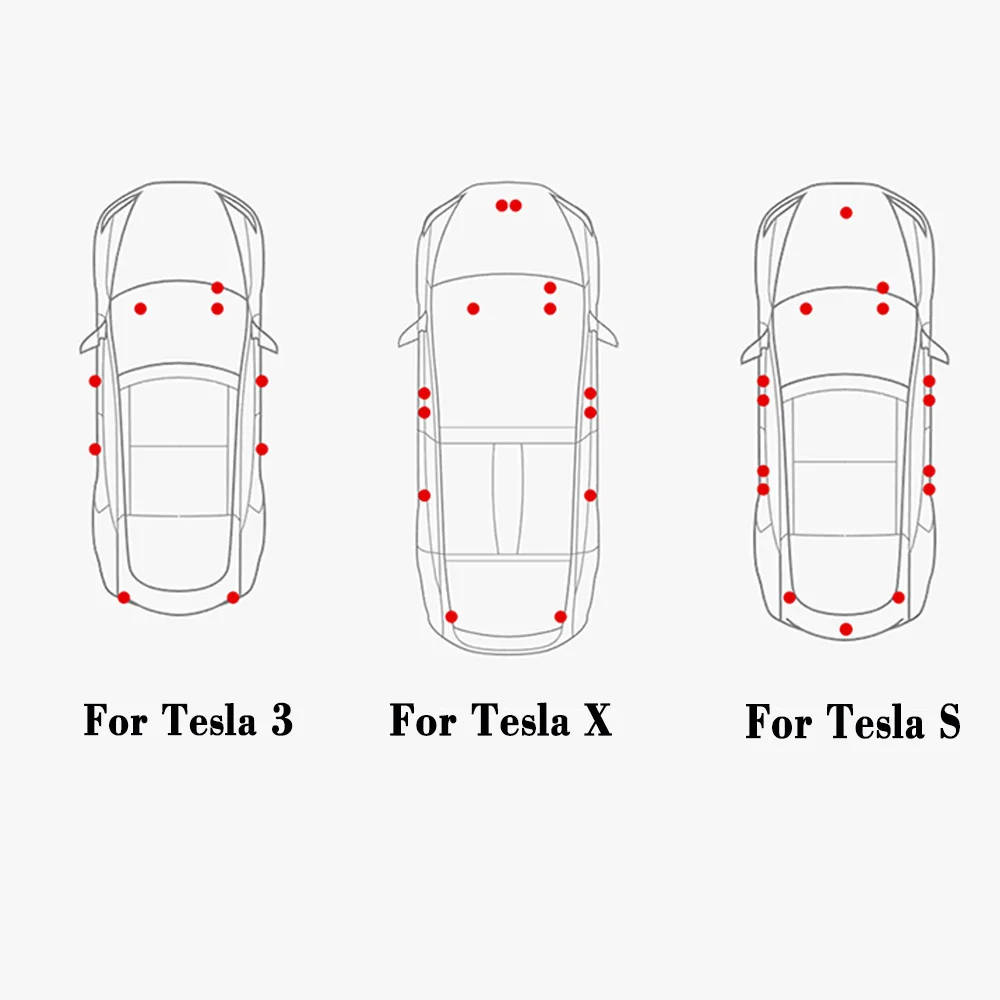 For Tesla 3

For Tesla X

For Tesla S