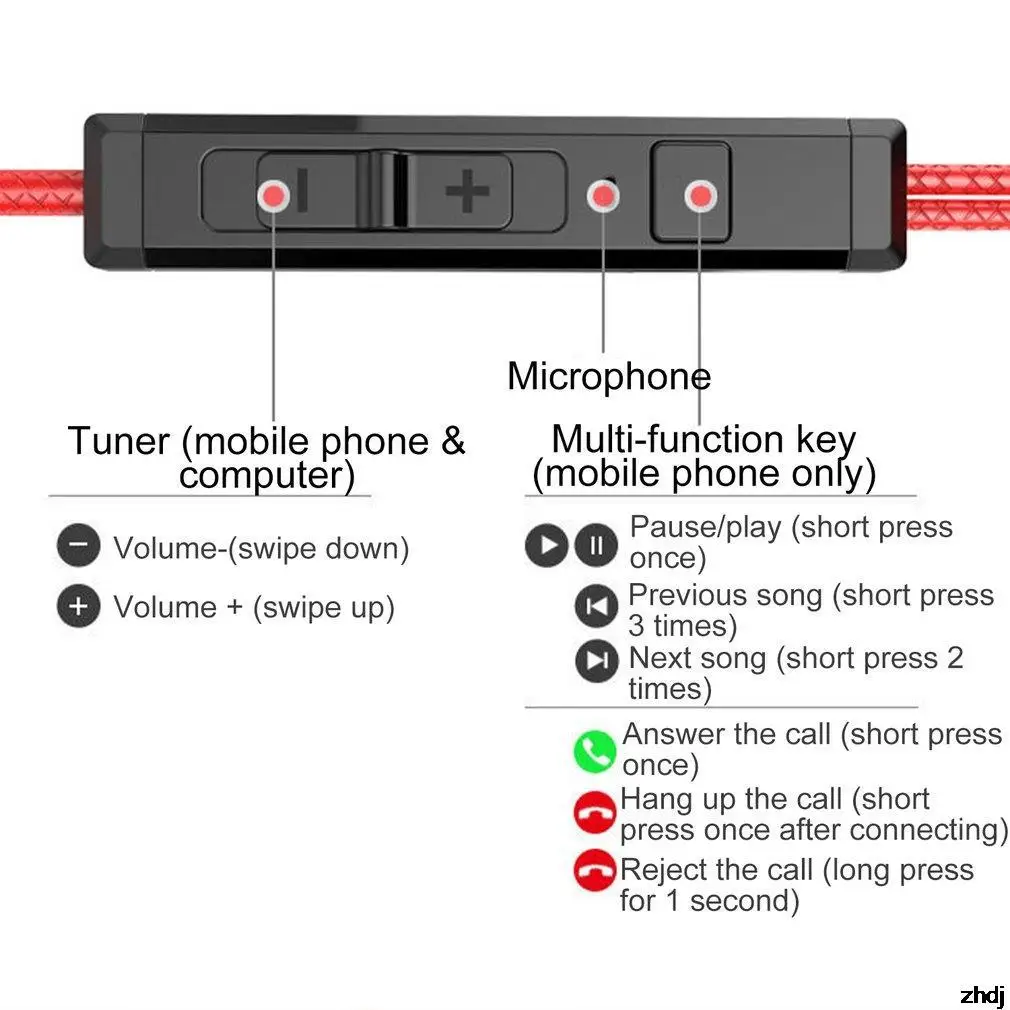 Microphone

Tuner (mobile phone & computer)

Volume-(swipe down)

Volume + (swipe up)

Multi-function key (mobile phone only)

Pause/play (short press once)

Previous song (short press 3 times)

Next song (short press 2 times)

Answer the call (short press once)

Hang up the call (short press once after connecting)

Reject the call (long press for 1 second)

zhdj