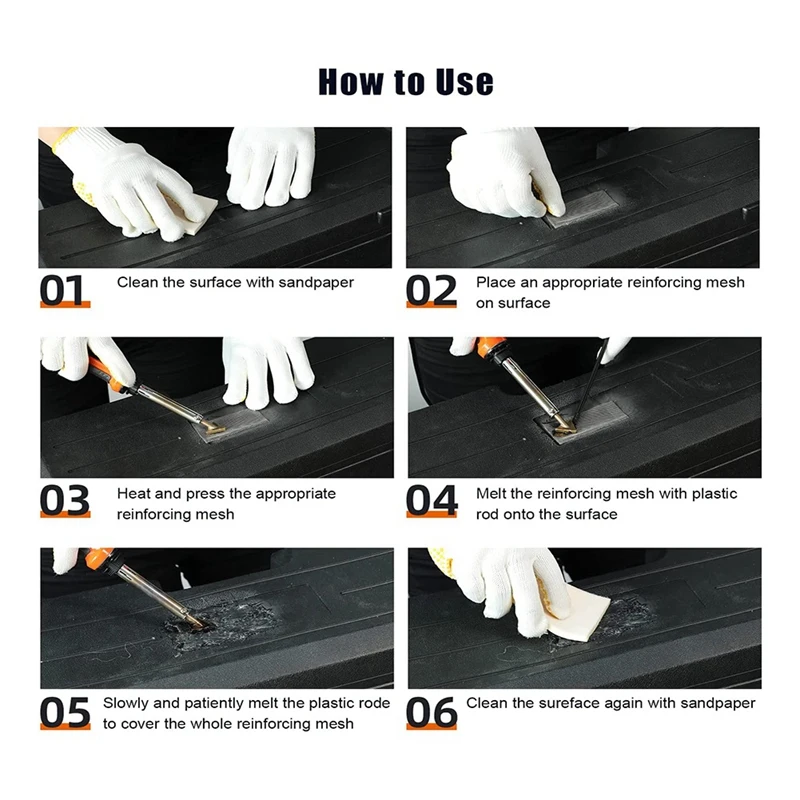 How to Use

01 Clean the surface with sandpaper

02 Place an appropriate reinforcing mesh on surface

03 Heat and press the appropriate reinforcing mesh

04 Melt the reinforcing mesh with plastic rod onto the surface

05 Slowly and patiently melt the plastic rode to cover the whole reinforcing mesh

06 Clean the sureface again with sandpaper