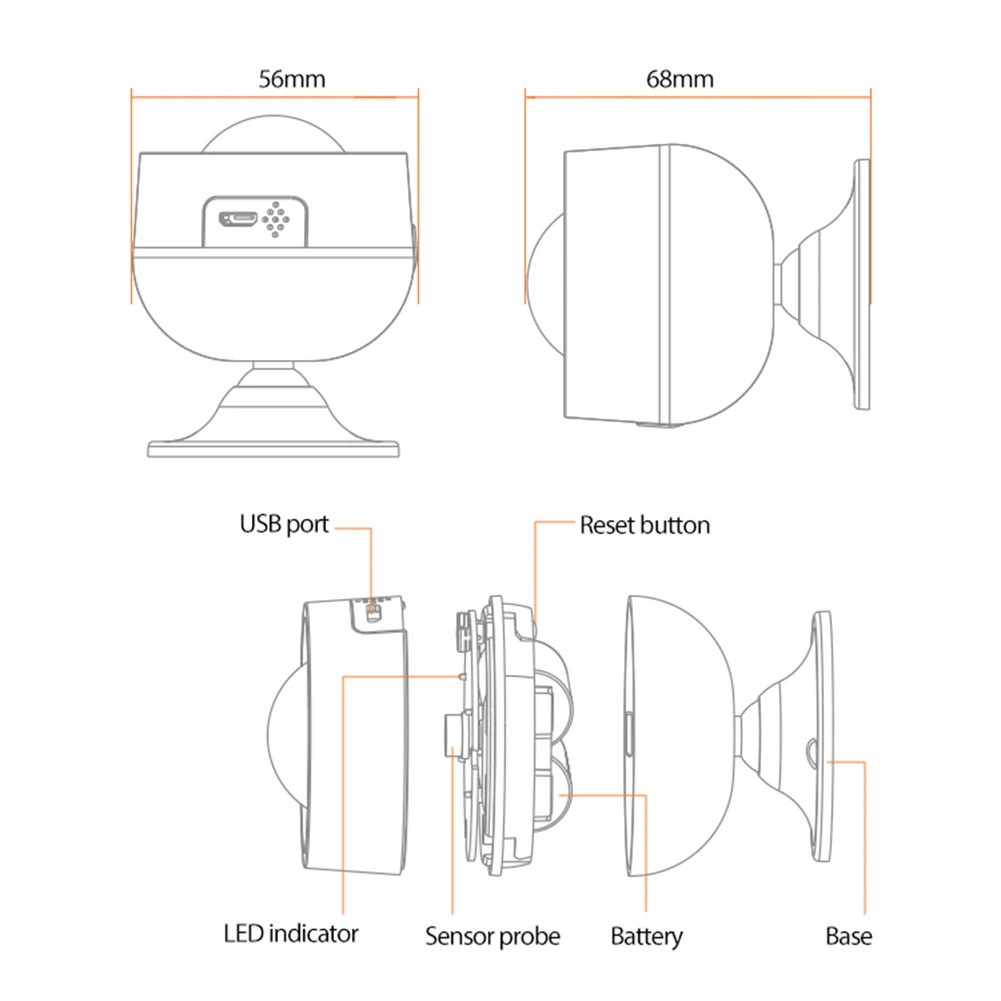 56mm

68mm

USB port

Reset button

LED indicator

Sensor probe

Battery

Base