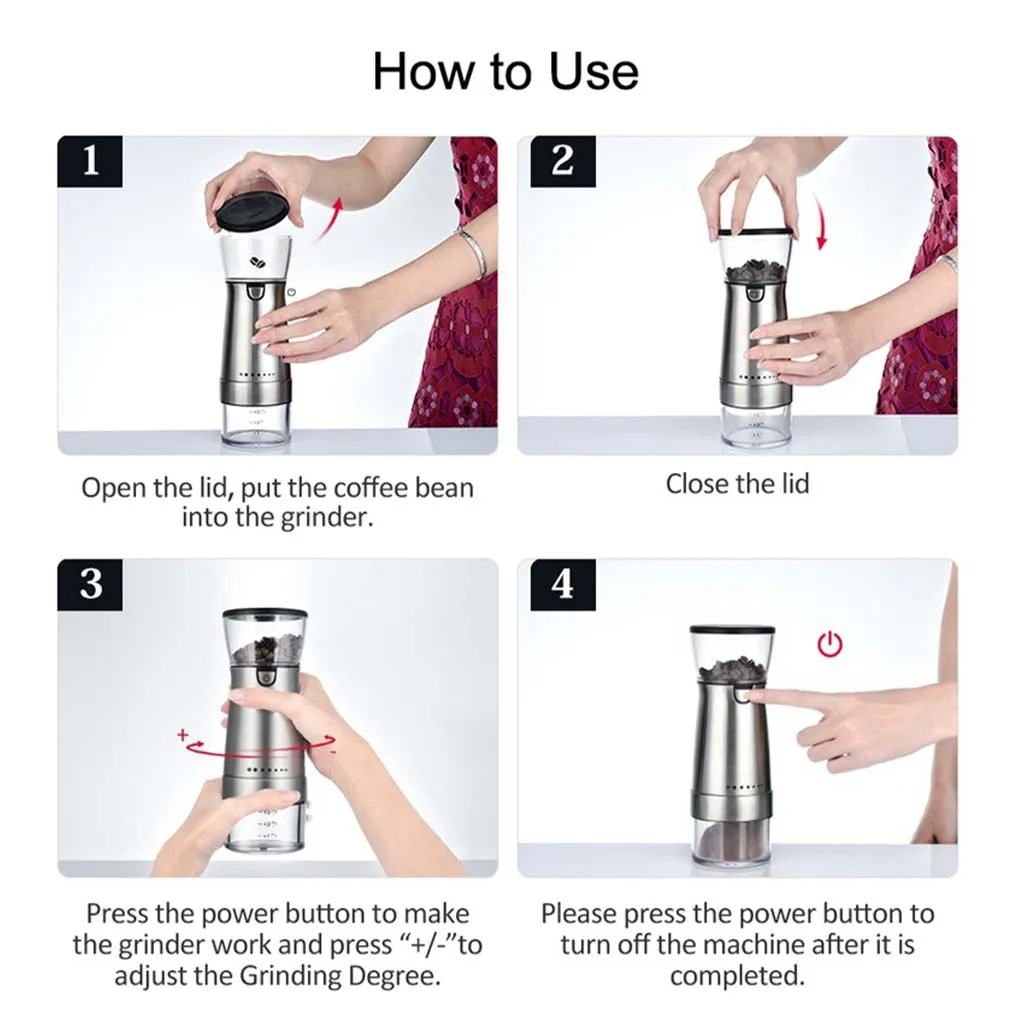 How to Use

1

Open the lid, put the coffee bean into the grinder.

2

Close the lid

3

+ -

Press the power button to make the grinder work and press “+/-”to adjust the Grinding Degree.

4

Please press the power button to turn off the machine after it is completed.