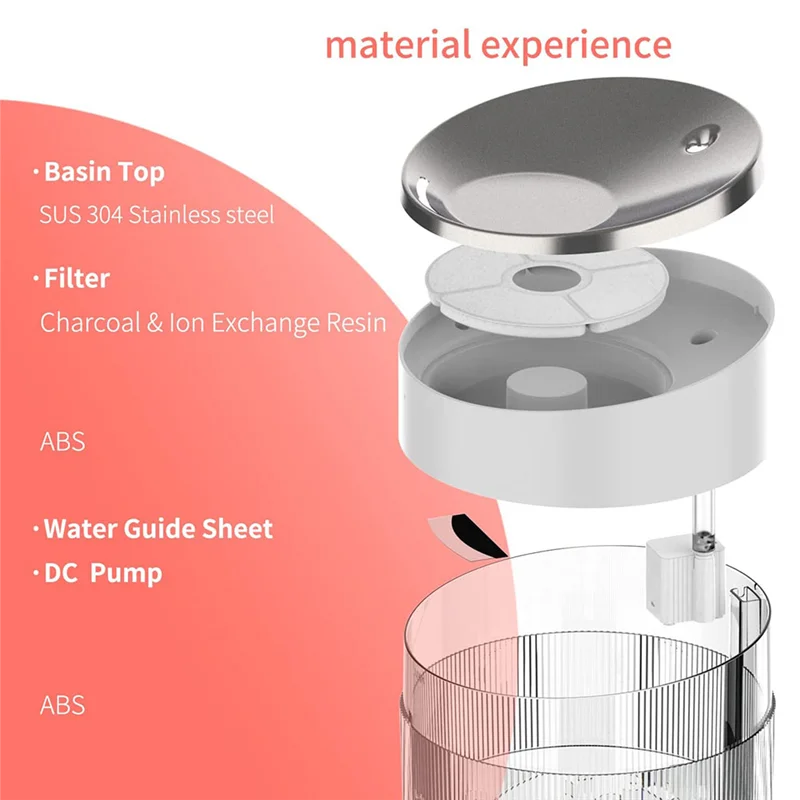 material experience

· Basin Top
SUS 304 Stainless steel

· Filter
Charcoal & Ion Exchange Resin

ABS

· Water Guide Sheet
· DC Pump

ABS