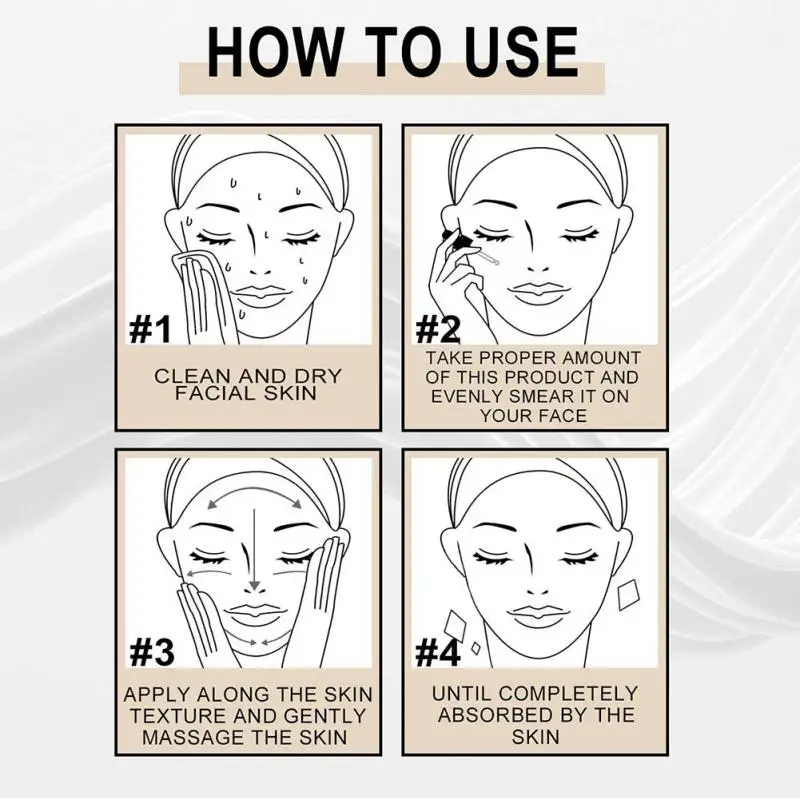 HOW TO USE

#1

CLEAN AND DRY FACIAL SKIN

#2

TAKE PROPER AMOUNT OF THIS PRODUCT AND EVENLY SMEAR IT ON YOUR FACE

#3

APPLY ALONG THE SKIN TEXTURE AND GENTLY MASSAGE THE SKIN

#4

UNTIL COMPLETELY ABSORBED BY THE SKIN