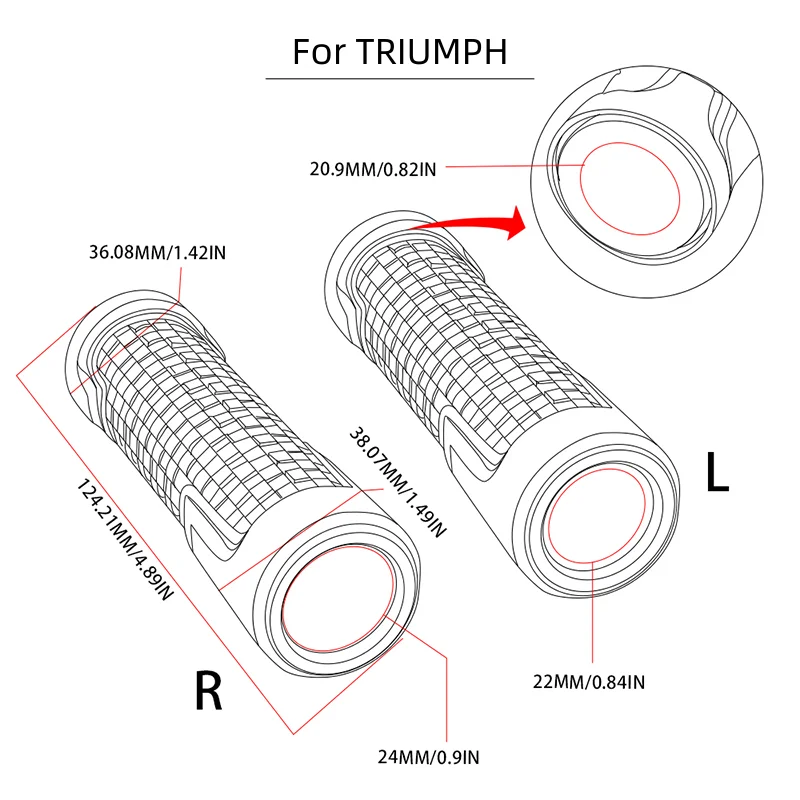 For TRIUMPH

20.9MM/0.82IN

36.08MM/1.42IN

38.07MM/1.49IN

124.21MM/4.89IN

L

R

22MM/0.84IN

24MM/0.9IN