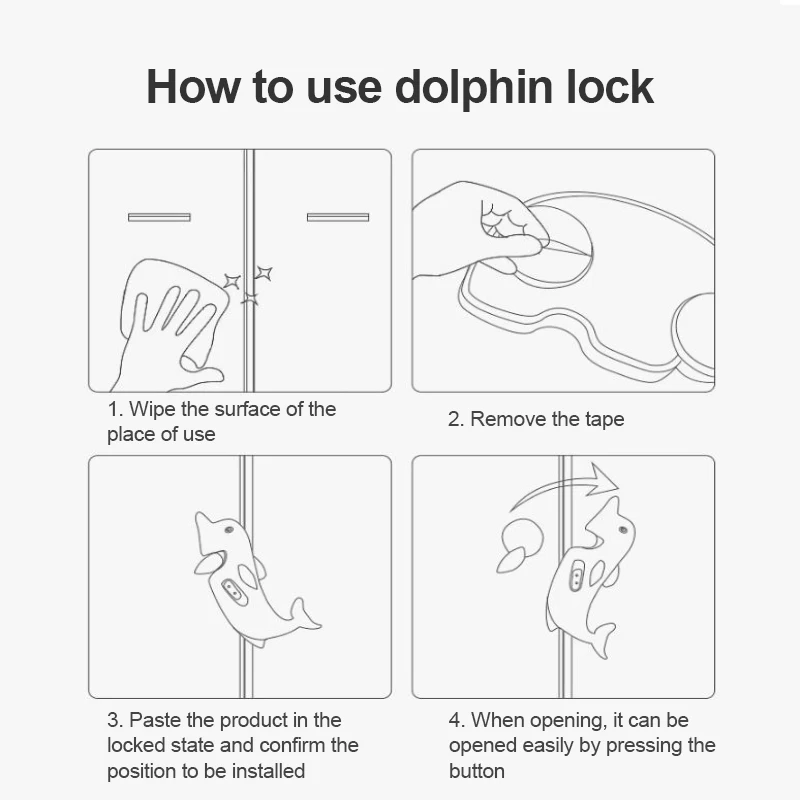 How to use dolphin lock

1. Wipe the surface of the place of use

2. Remove the tape

3. Paste the product in the locked state and confirm the position to be installed

4. When opening, it can be opened easily by pressing the button