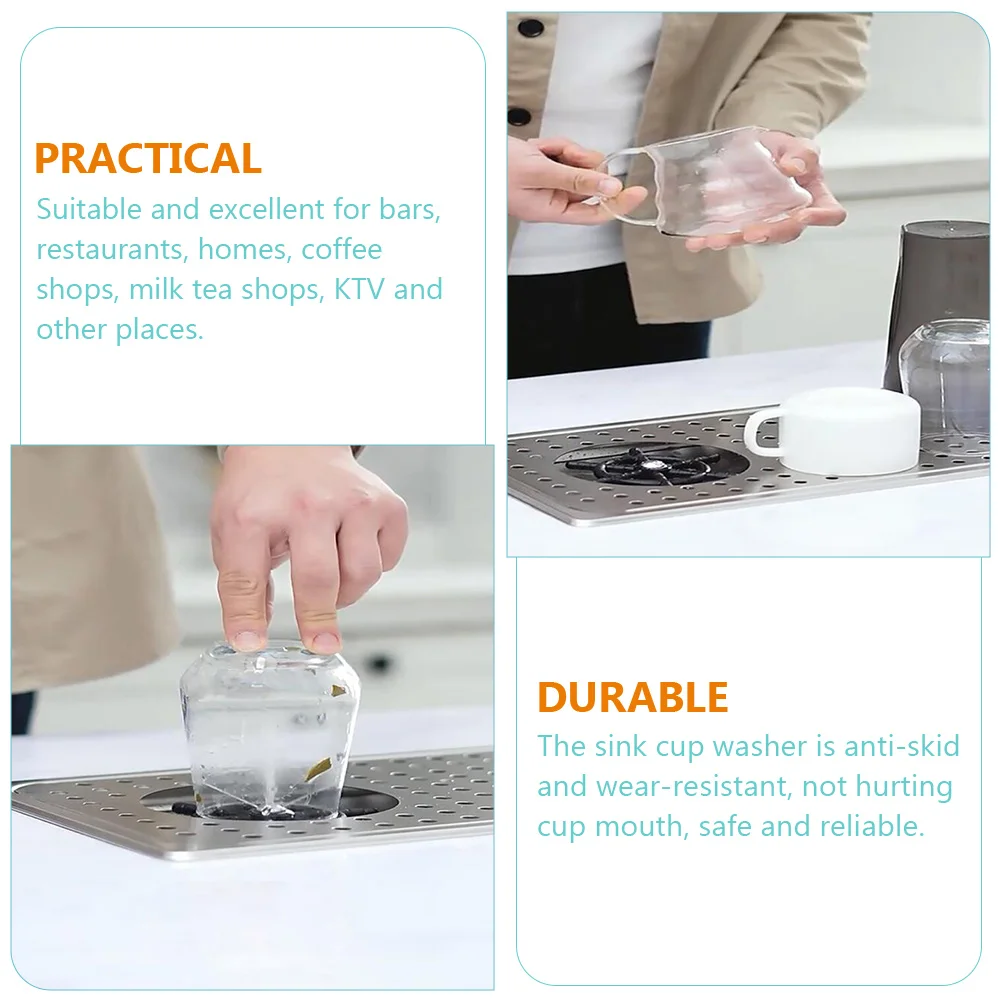 PRACTICAL
Suitable and excellent for bars, restaurants, homes, coffee shops, milk tea shops, KTV and other places.

DURABLE
The sink cup washer is anti-skid and wear-resistant, not hurting cup mouth, safe and reliable.