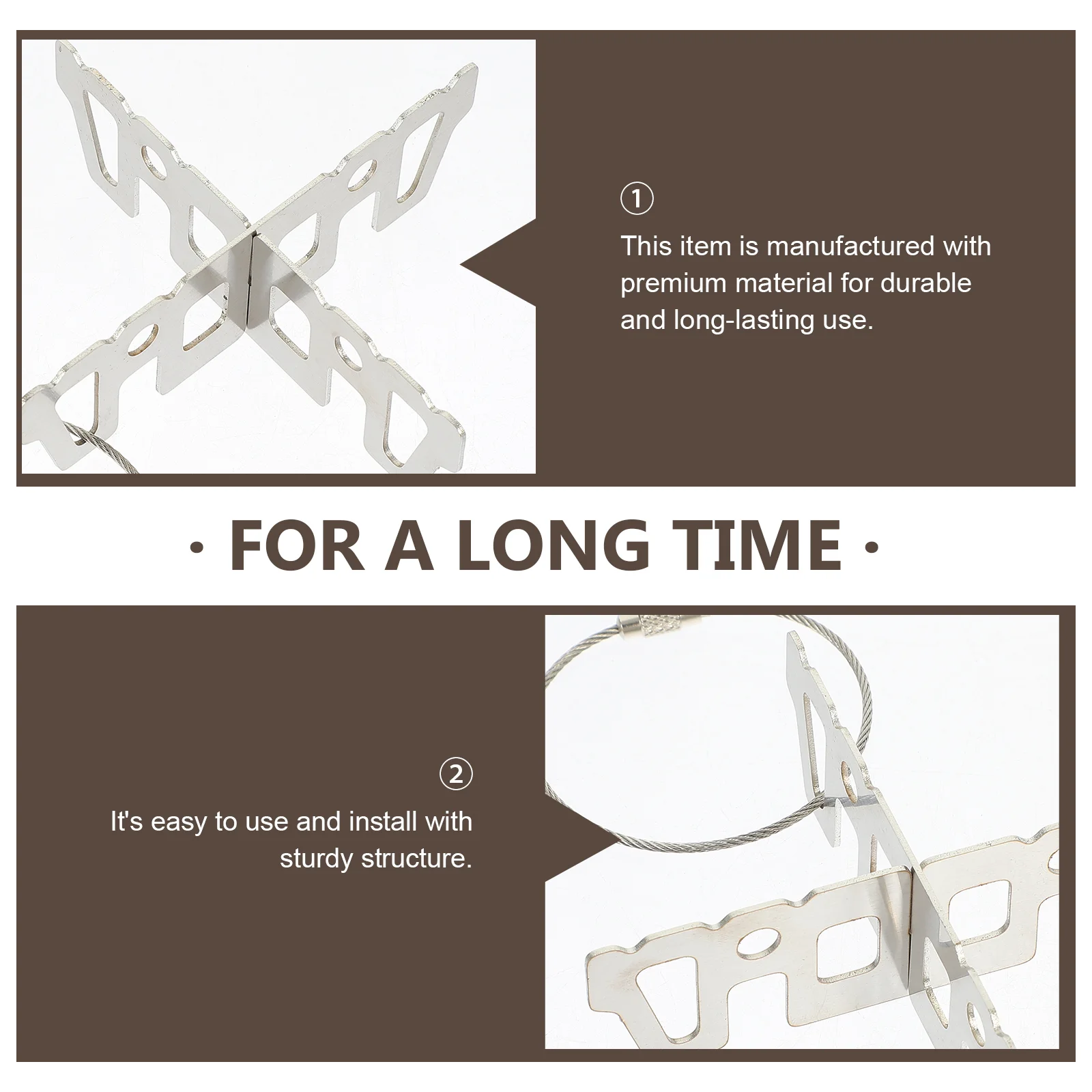 ①

This item is manufactured with premium material for durable and long-lasting use.

· FOR A LONG TIME ·

②

It's easy to use and install with sturdy structure.