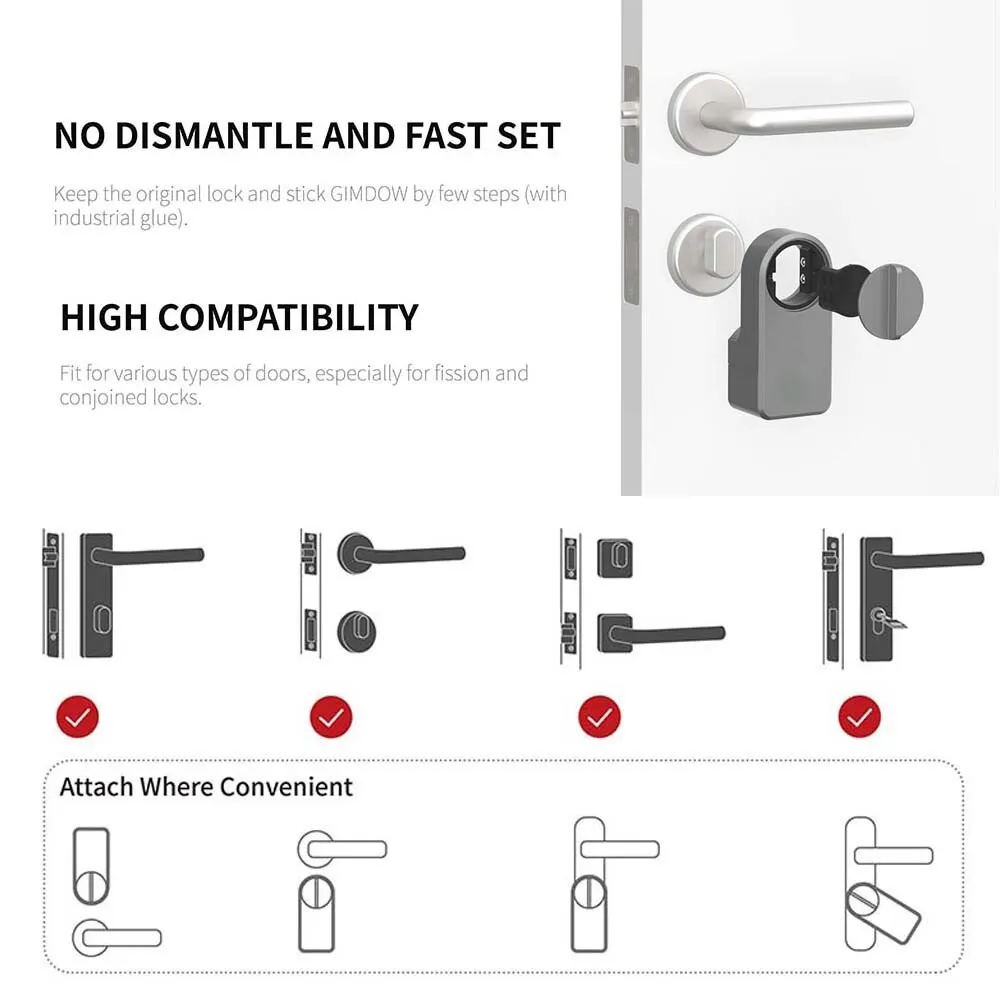 NO DISMANTLE AND FAST SET

Keep the original lock and stick GIMDOW by few steps (with industrial glue).

HIGH COMPATIBILITY

Fit for various types of doors, especially for fission and conjoined locks.

Attach Where Convenient