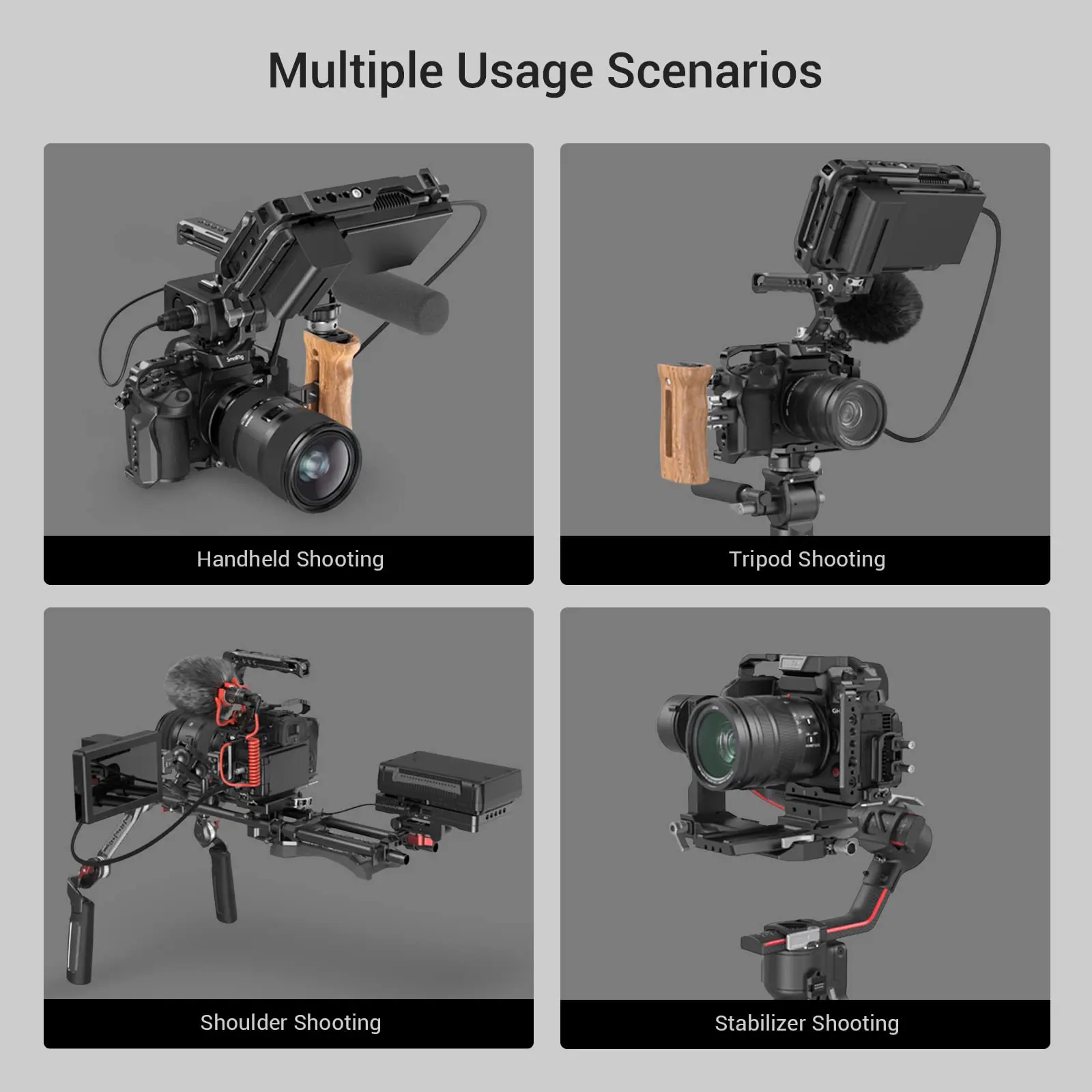 Multiple Usage Scenarios

Handheld Shooting

Tripod Shooting

Shoulder Shooting

Stabilizer Shooting