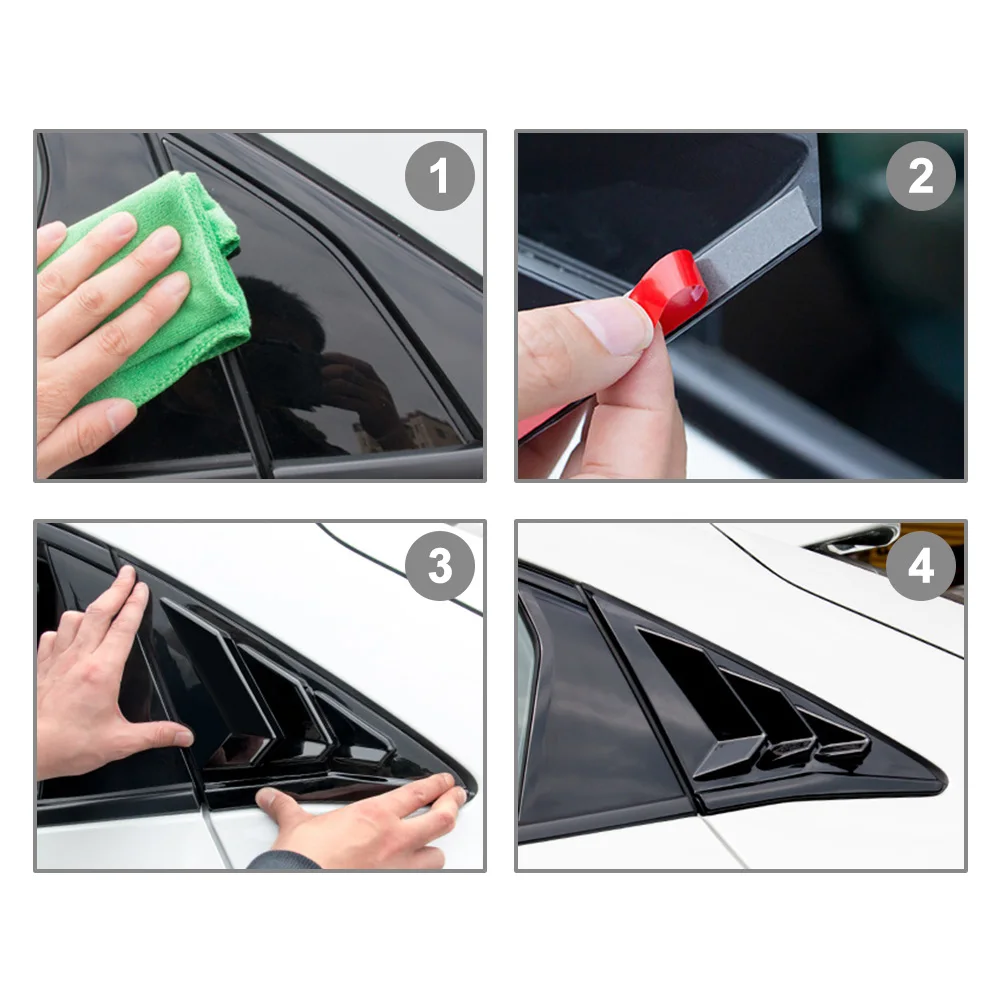 1

2

3

4