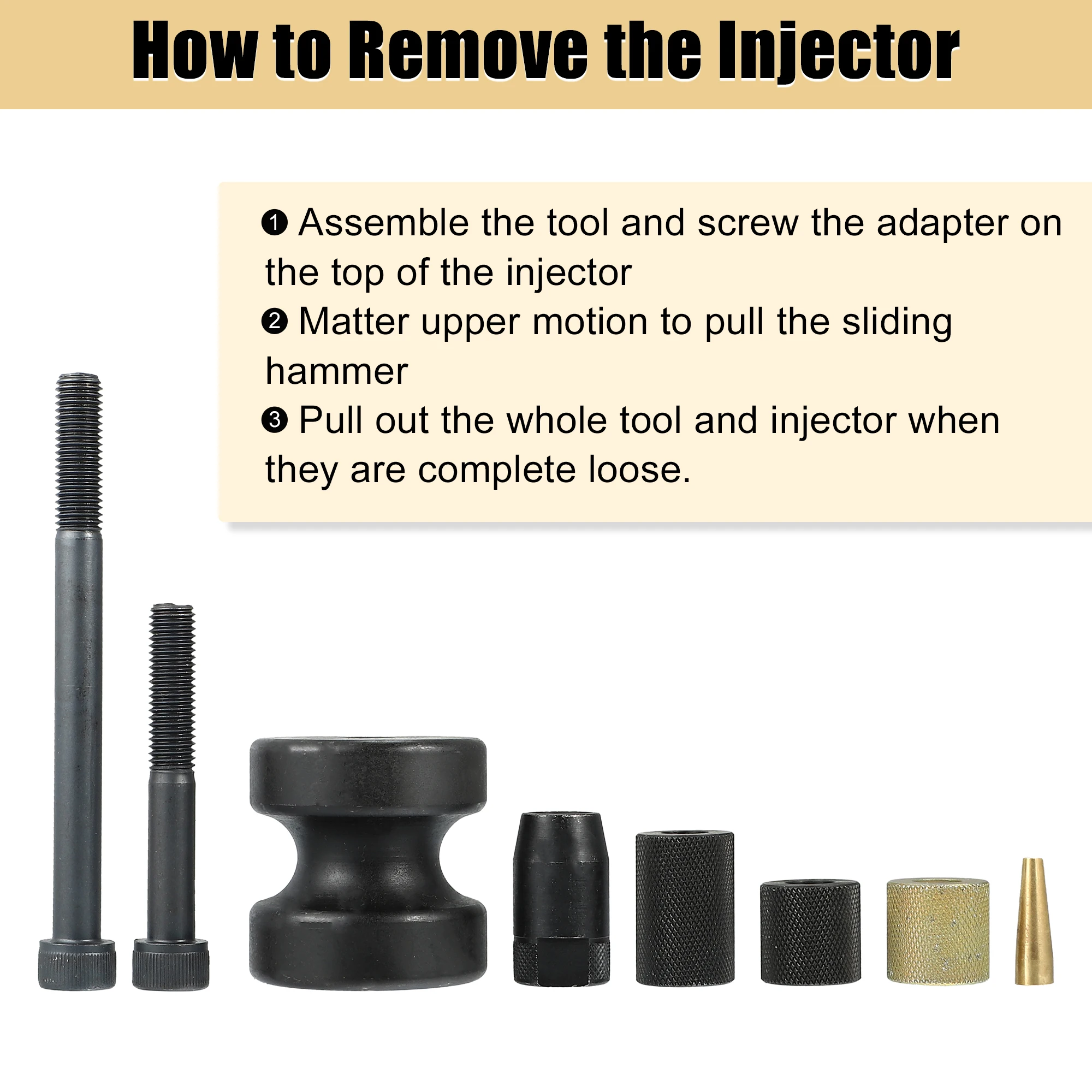 How to Remove the Injector

❶ Assemble the tool and screw the adapter on the top of the injector
❷ Matter upper motion to pull the sliding hammer
❸ Pull out the whole tool and injector when they are complete loose.