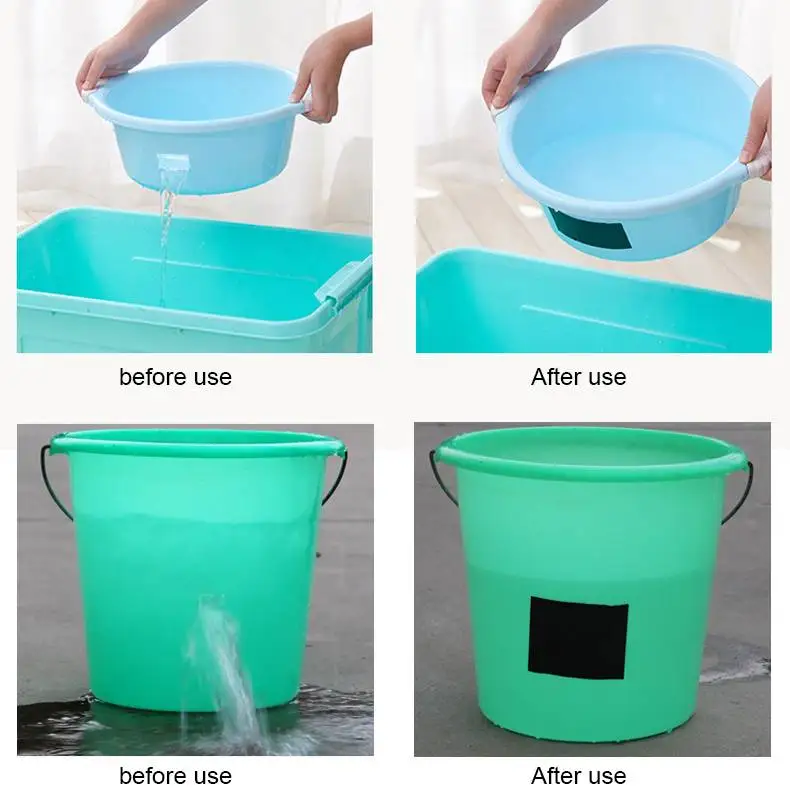 before use

After use

before use

After use