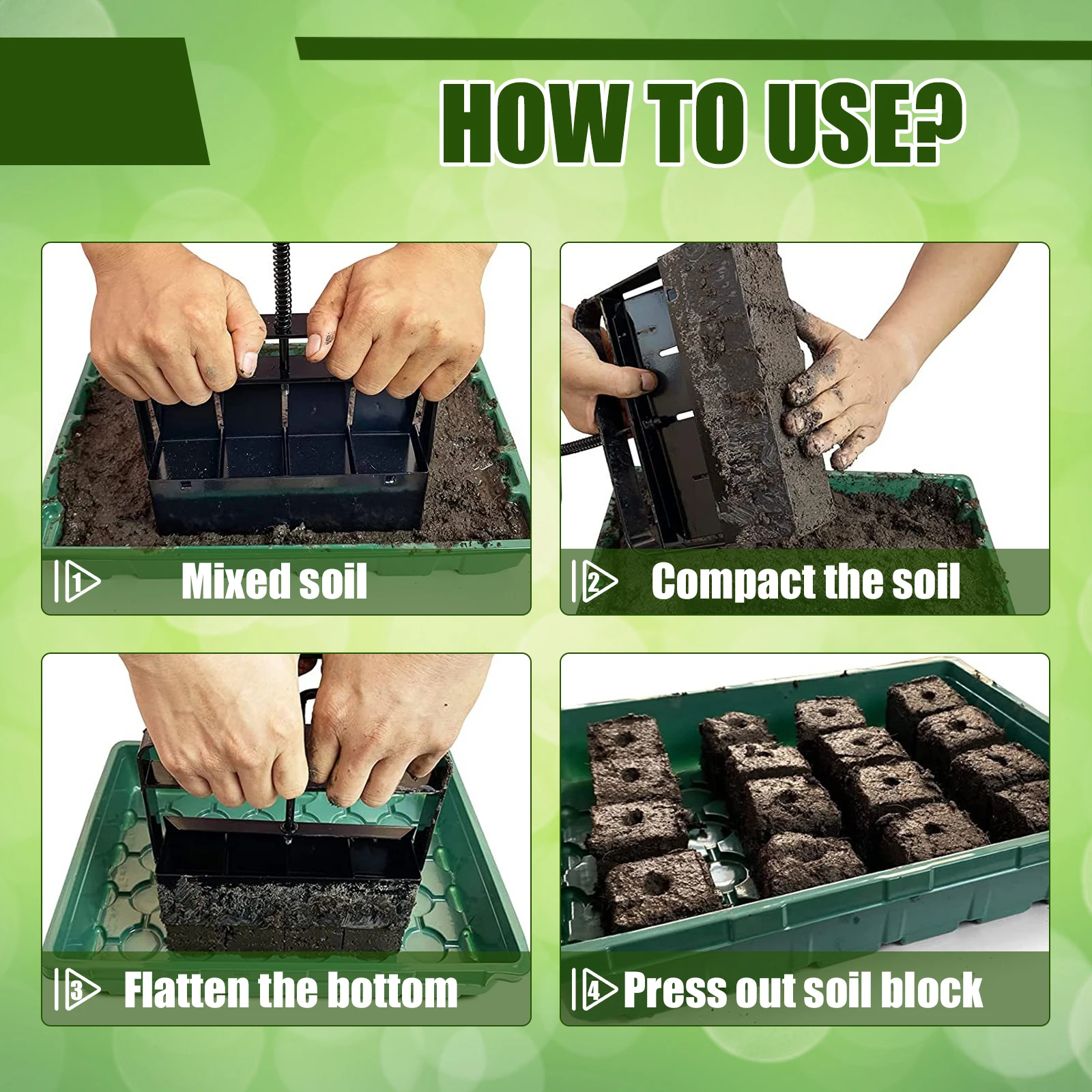 HOW TO USE?

1 Mixed soil

2 Compact the soil

3 Flatten the bottom

4 Press out soil block