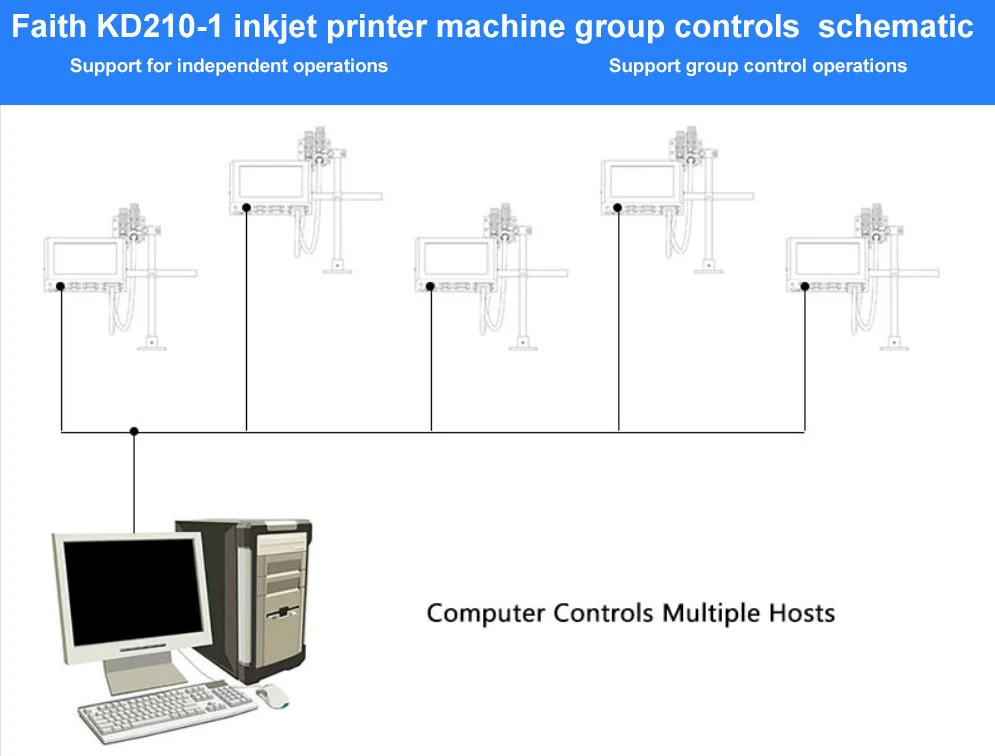 Faith KD210-1 inkjet printer machine group controls schematic

Support for independent operations

Support group control operations

Computer Controls Multiple Hosts