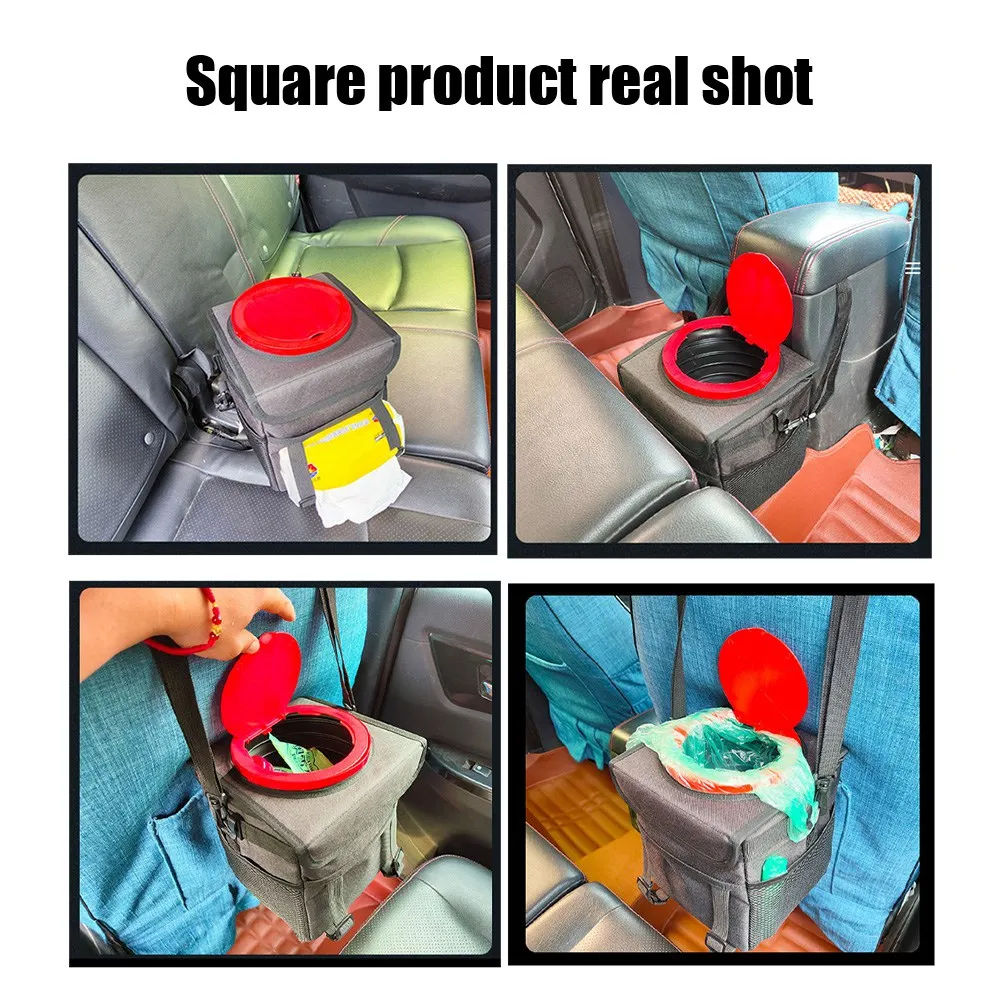 Square product real shot