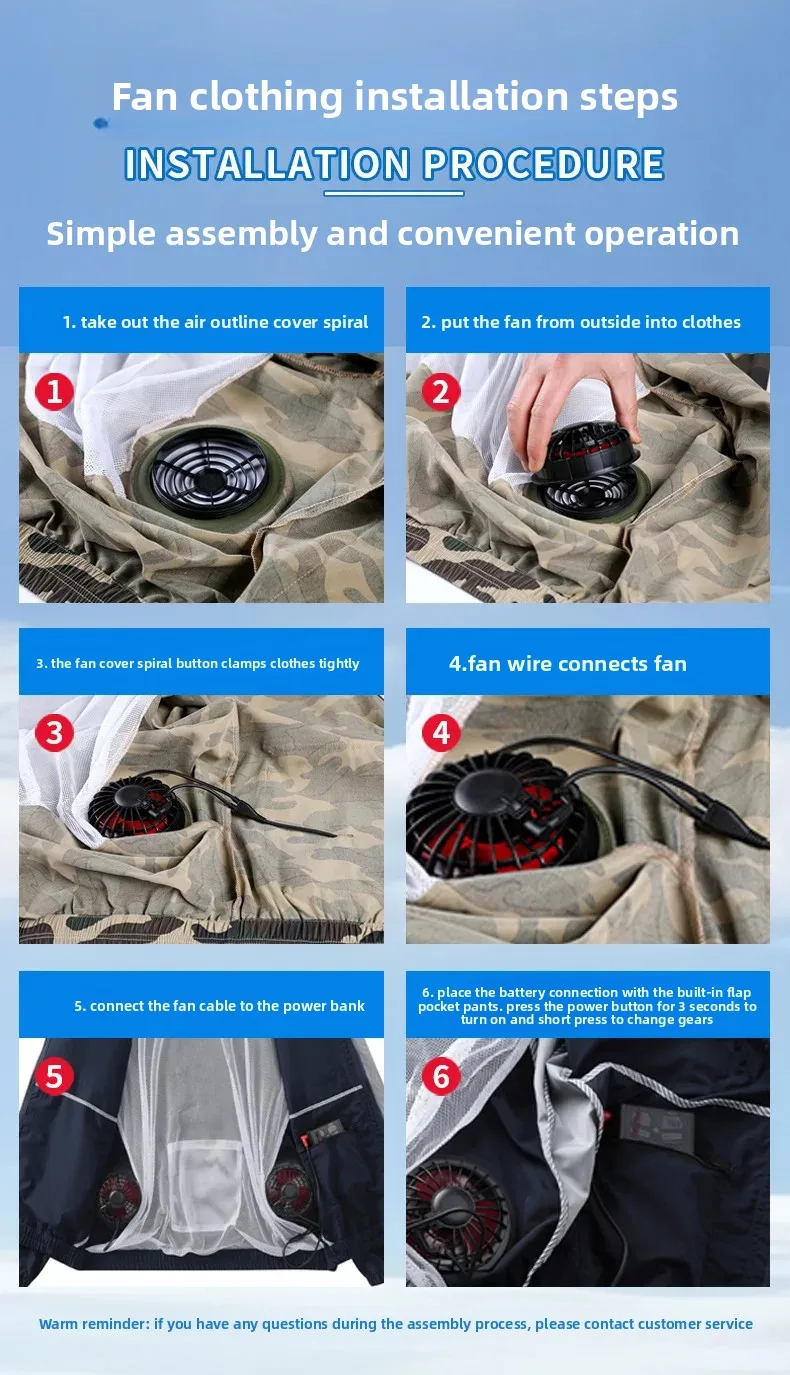 Fan clothing installation steps

INSTALLATION PROCEDURE

Simple assembly and convenient operation

1. take out the air outline cover spiral

1

2. put the fan from outside into clothes

2

3. the fan cover spiral button clamps clothes tightly

3

4.fan wire connects fan

4

5. connect the fan cable to the power bank

5

6. place the battery connection with the built-in flap pocket pants. press the power button for 3 seconds to turn on and short press to change gears

6

Warm reminder: if you have any questions during the assembly process, please contact customer service