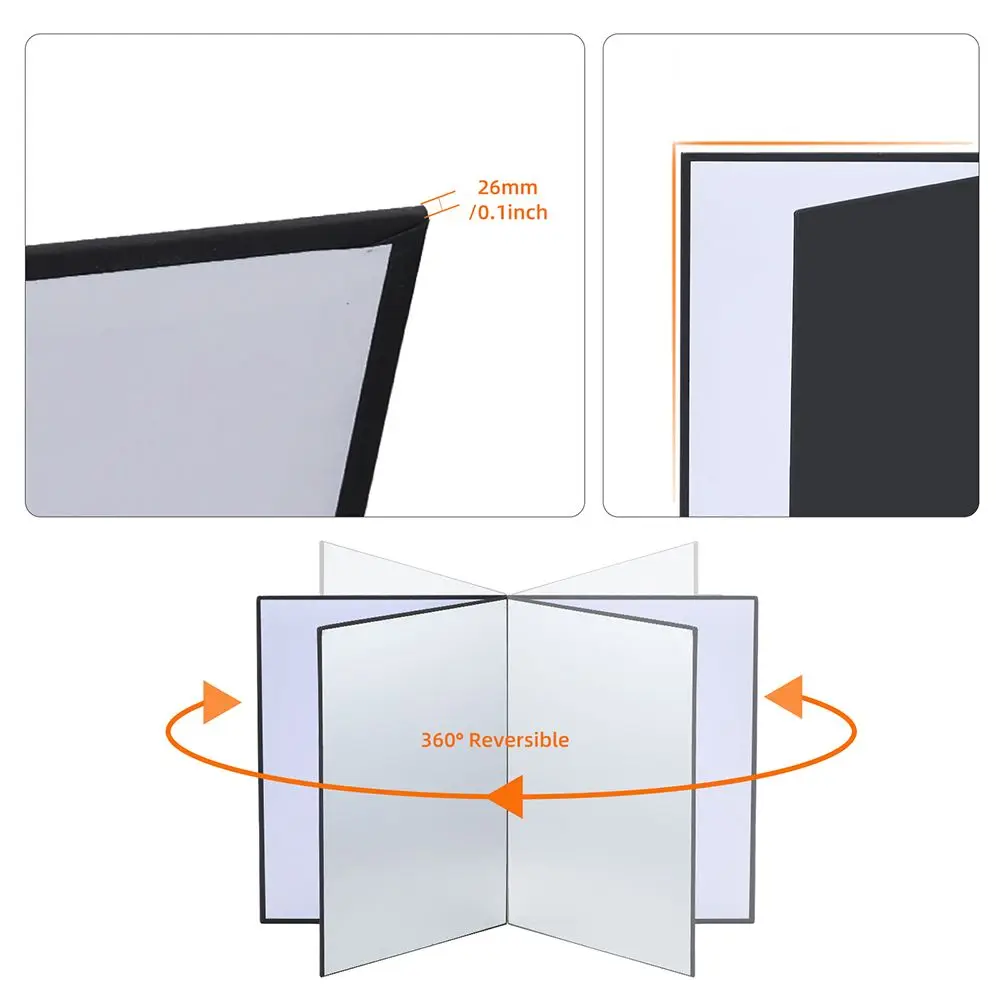 26mm
/0.1inch

360° Reversible