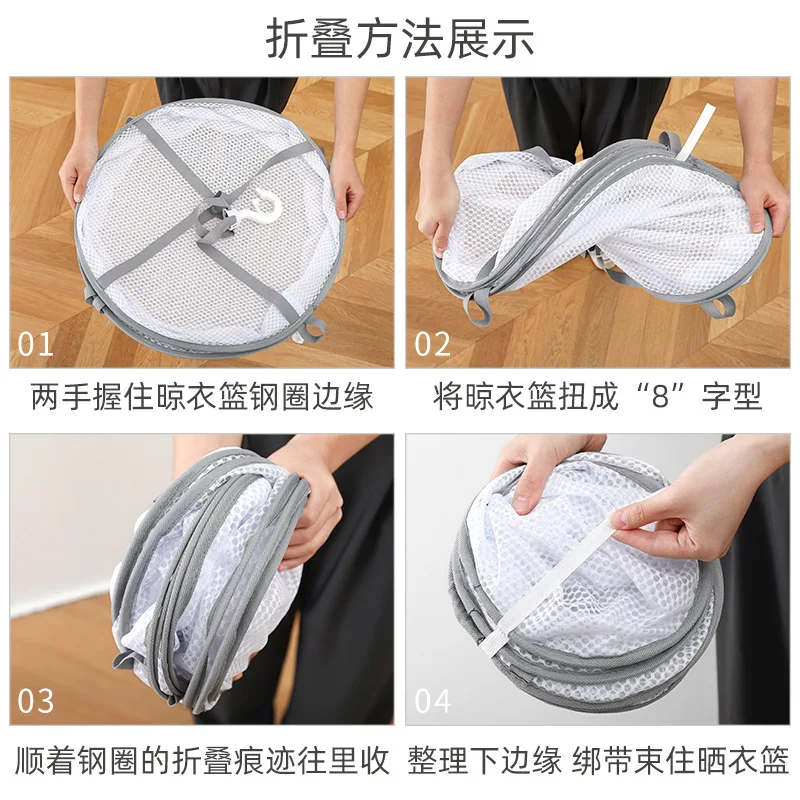 折叠方法展示

01

两手握住晾衣篮钢圈边缘

02

将晾衣篮扭成“8”字型

03

顺着钢圈的折叠痕迹往里收

04

整理下边缘 绑带束住晒衣篮