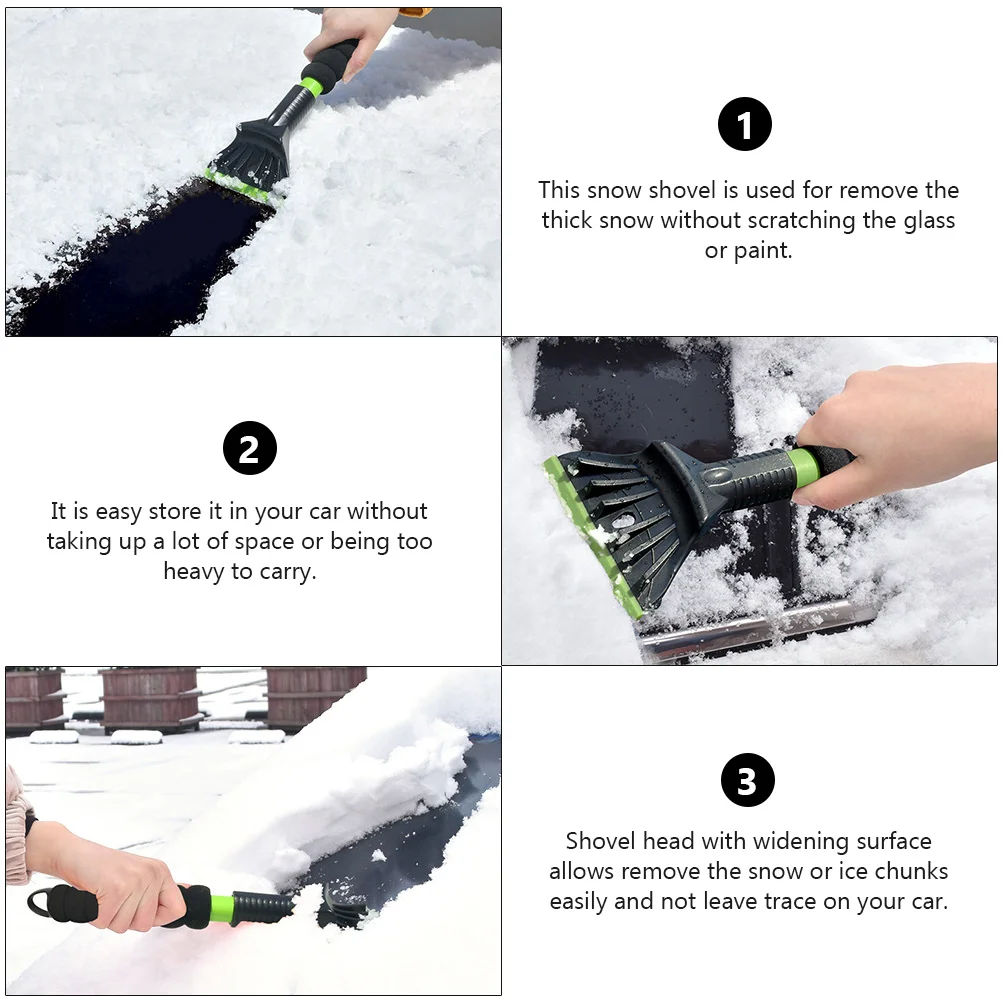 1

This snow shovel is used for remove the thick snow without scratching the glass or paint.

2

It is easy store it in your car without taking up a lot of space or being too heavy to carry.

3

Shovel head with widening surface allows remove the snow or ice chunks easily and not leave trace on your car.