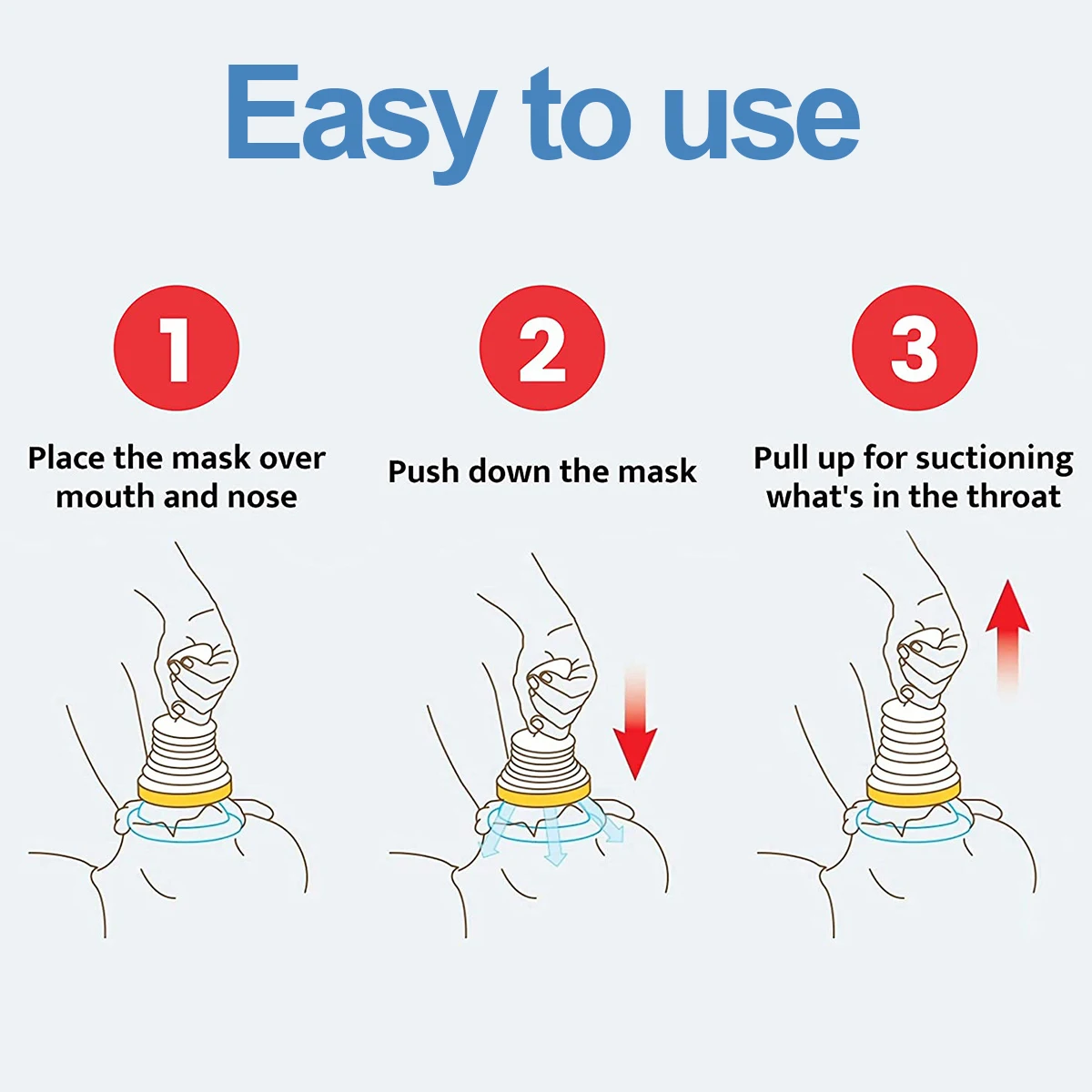 Easy to use

1

Place the mask over mouth and nose

2

Push down the mask

3

Pull up for suctioning what's in the throat