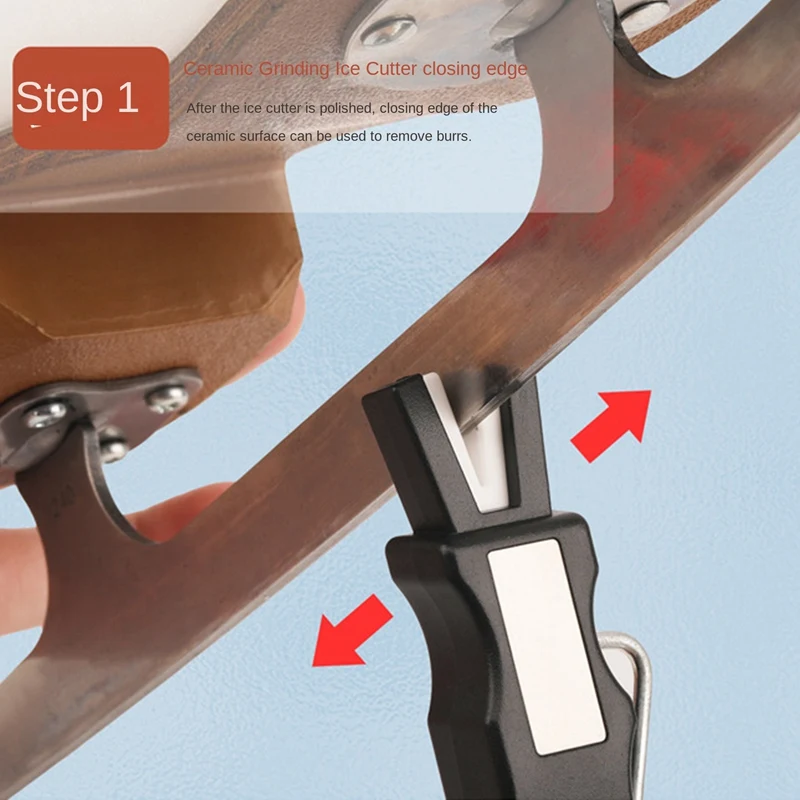 Step 1

Ceramic Grinding Ice Cutter closing edge

After the ice cutter is polished, closing edge of the ceramic surface can be used to remove burrs.