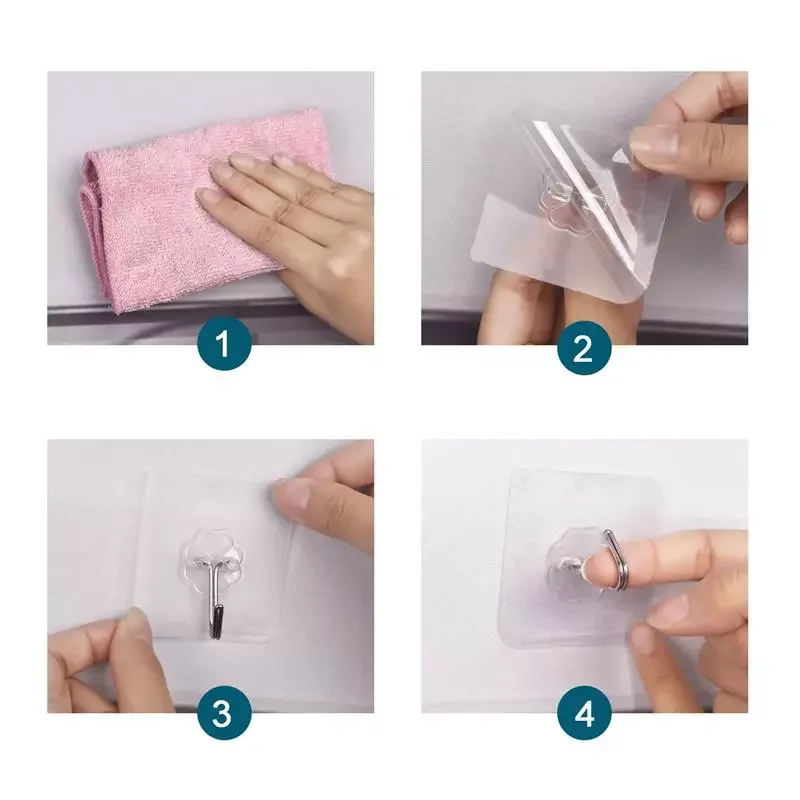 1

2

3

4