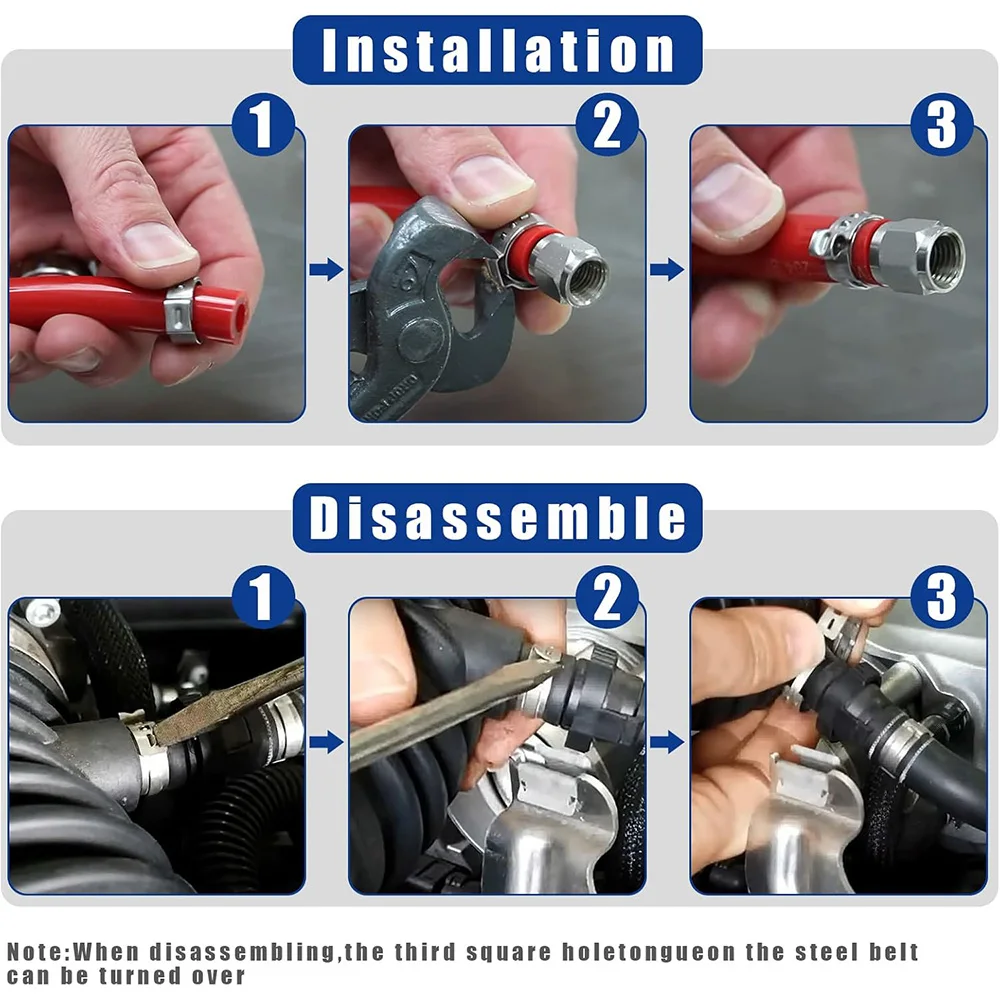 Installation

1

2

3

Disassemble

1

2

3

Note:When disassembling,the third square holetongueon the steel belt can be turned over