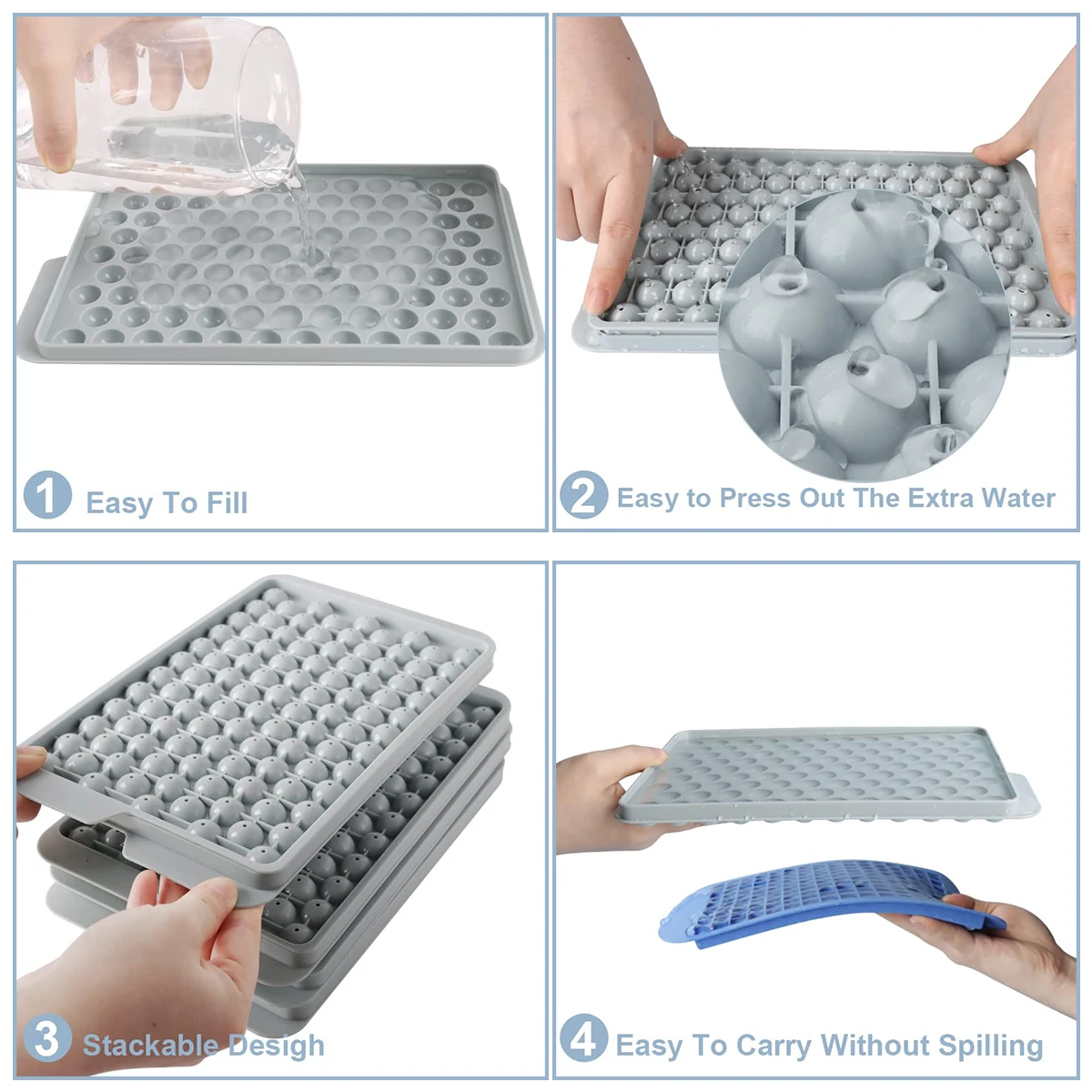 1 Easy To Fill

2 Easy to Press Out The Extra Water

3 Stackable Design

4 Easy To Carry Without Spilling