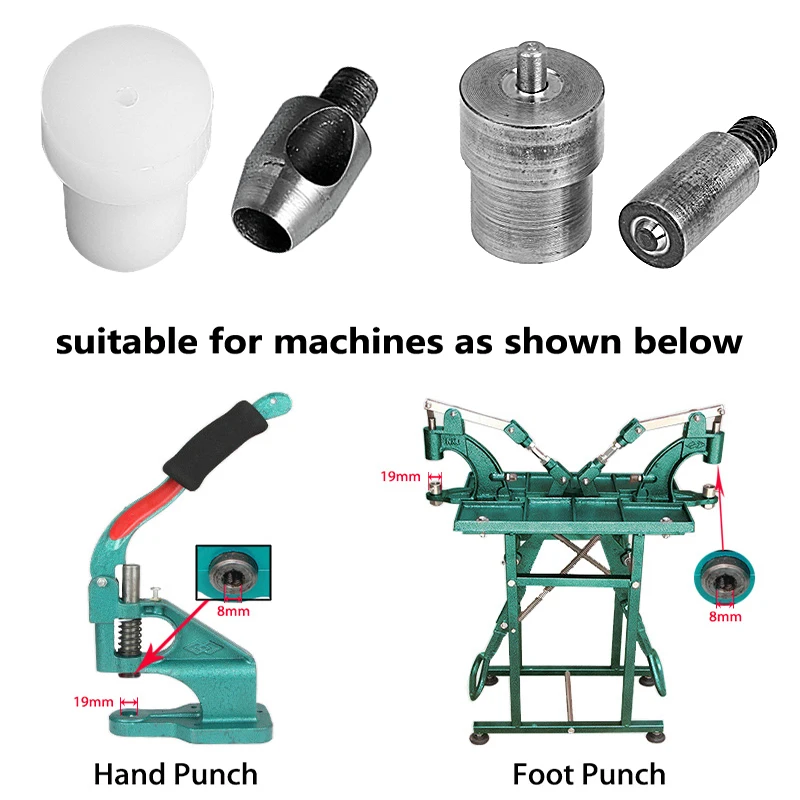 suitable for machines as shown below

8mm

19mm

Hand Punch

19mm

8mm

Foot Punch