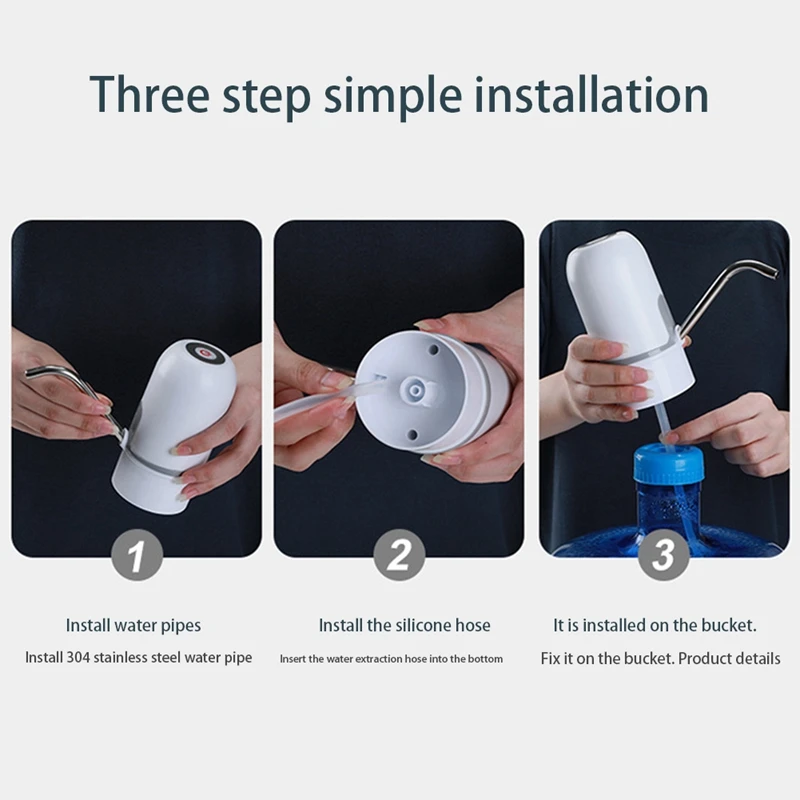 Three step simple installation

1

Install water pipes

Install 304 stainless steel water pipe

2

Install the silicone hose

Insert the water extraction hose into the bottom

3

It is installed on the bucket.

Fix it on the bucket. Product details