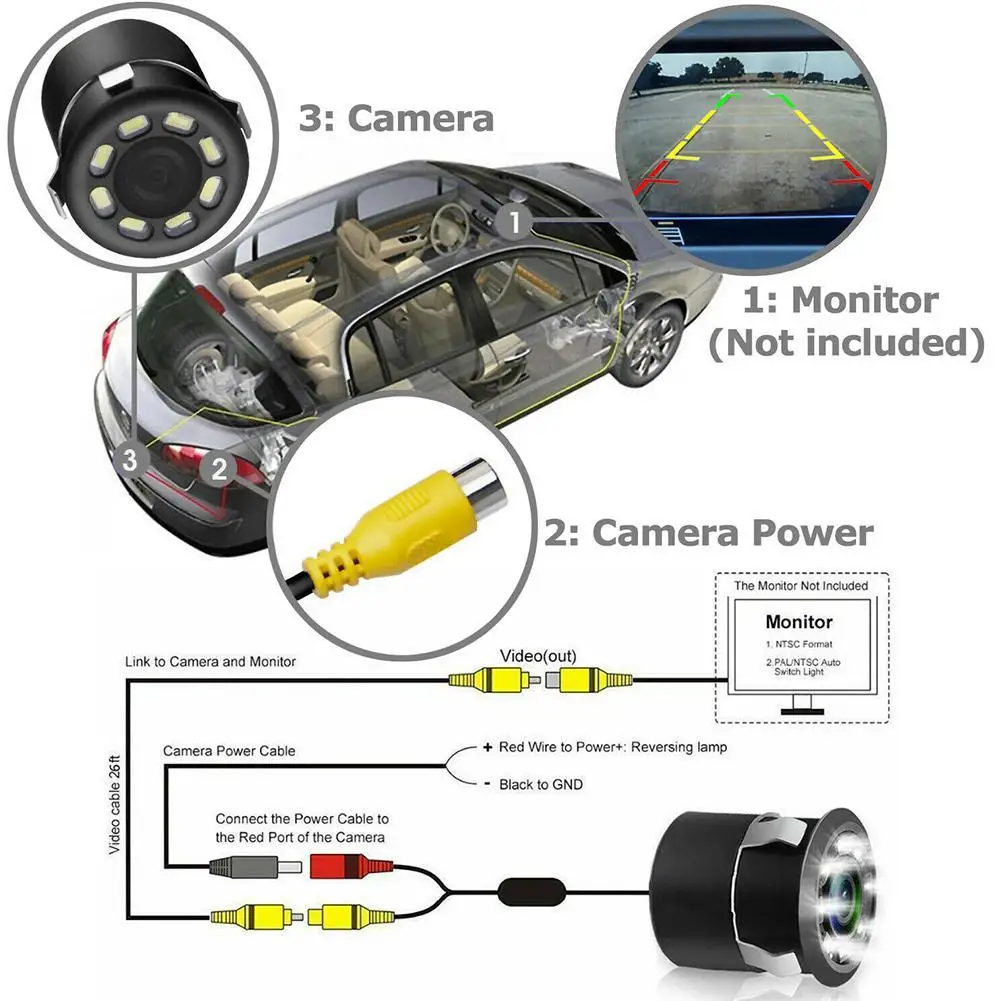 3: Camera

1

1: Monitor
(Not included)

3

2

2: Camera Power

The Monitor Not Included

Monitor

1. NTSC Format

2. PAL/NTSC Auto Switch Light

Link to Camera and Monitor

Video(out)

Video cable 26ft

Camera Power Cable

+ Red Wire to Power+: Reversing lamp

- Black to GND

Connect the Power Cable to the Red Port of the Camera