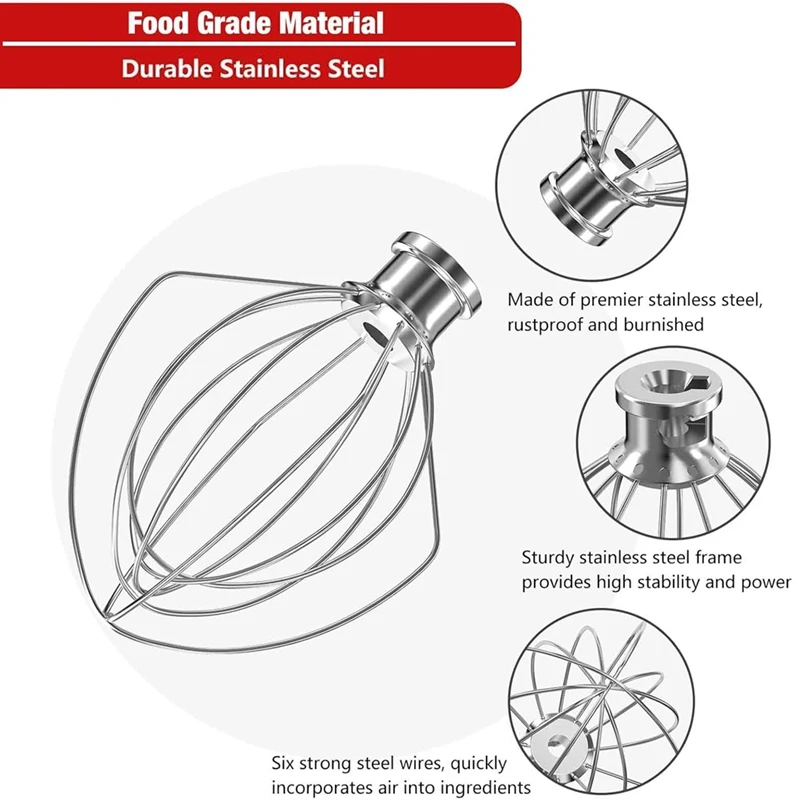 Food Grade Material
Durable Stainless Steel

Made of premier stainless steel, rustproof and burnished

Sturdy stainless steel frame provides high stability and power

Six strong steel wires, quickly incorporates air into ingredients