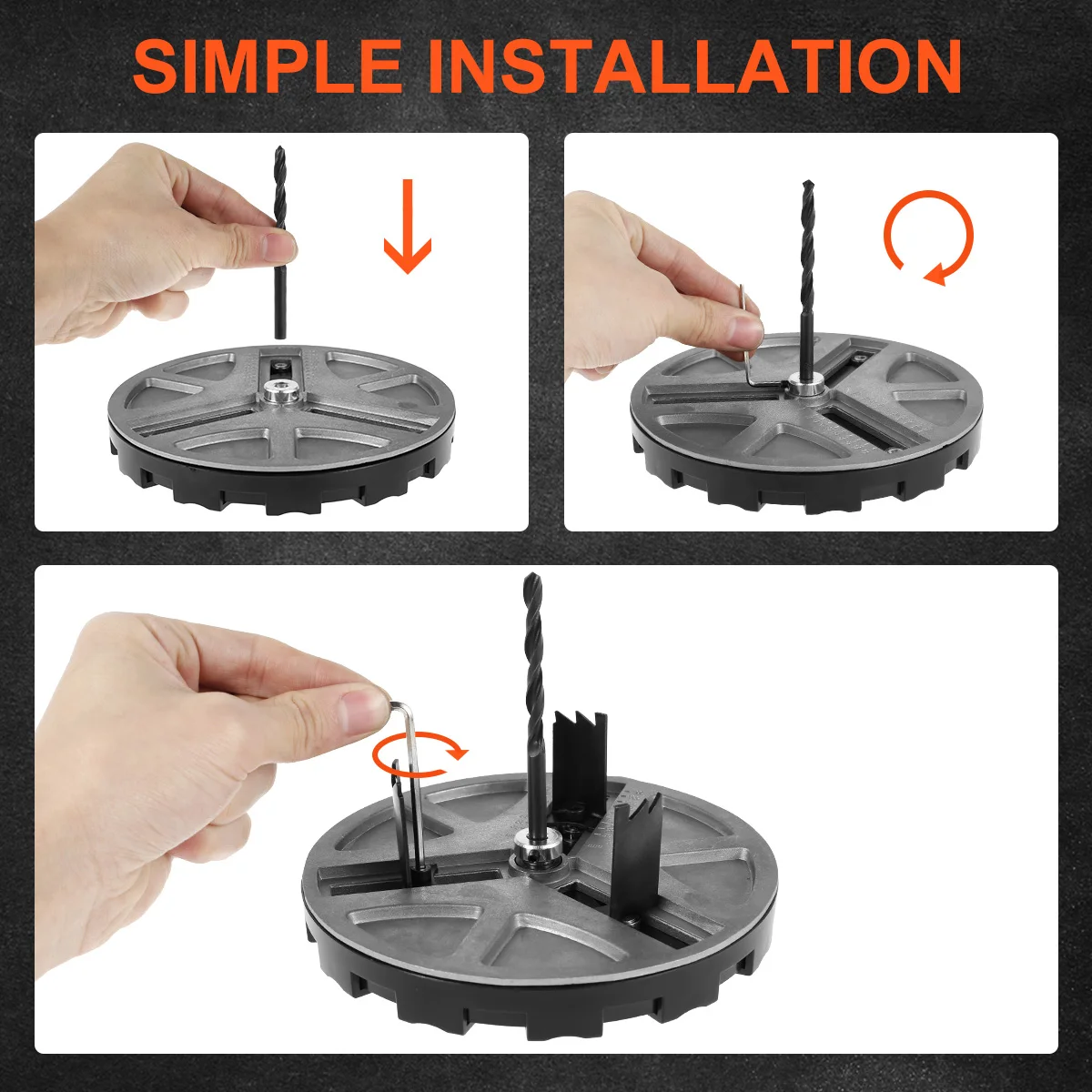 SIMPLE INSTALLATION