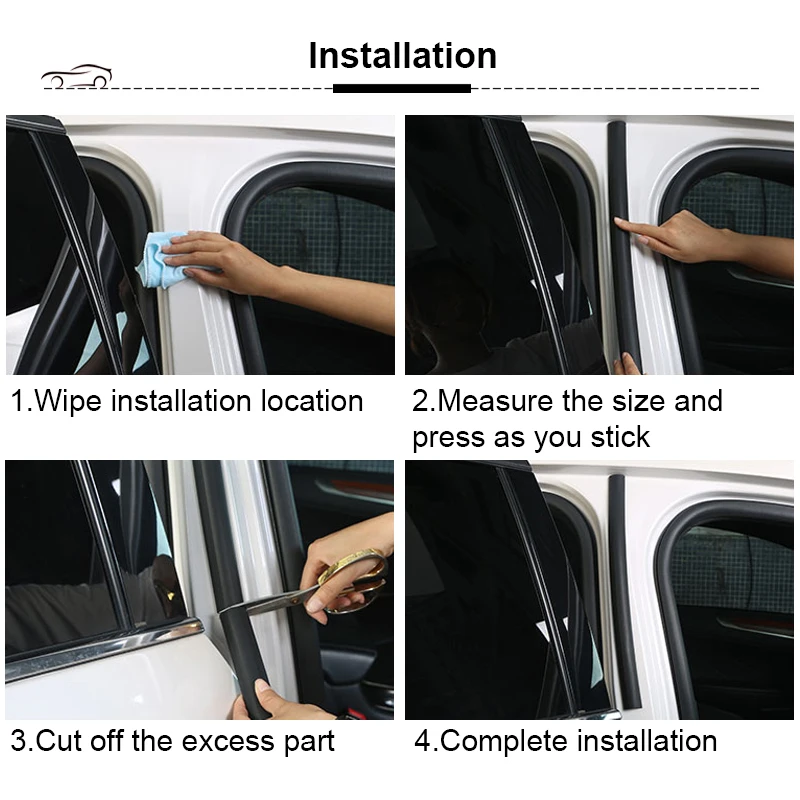 Installation

1.Wipe installation location

2.Measure the size and press as you stick

3.Cut off the excess part

4.Complete installation