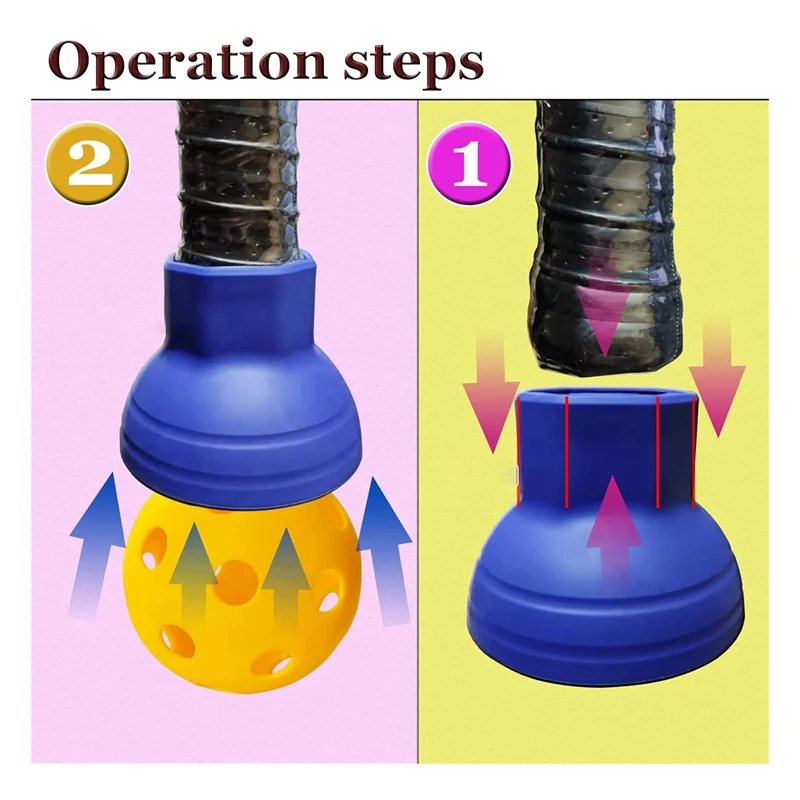 Operation steps

2

1