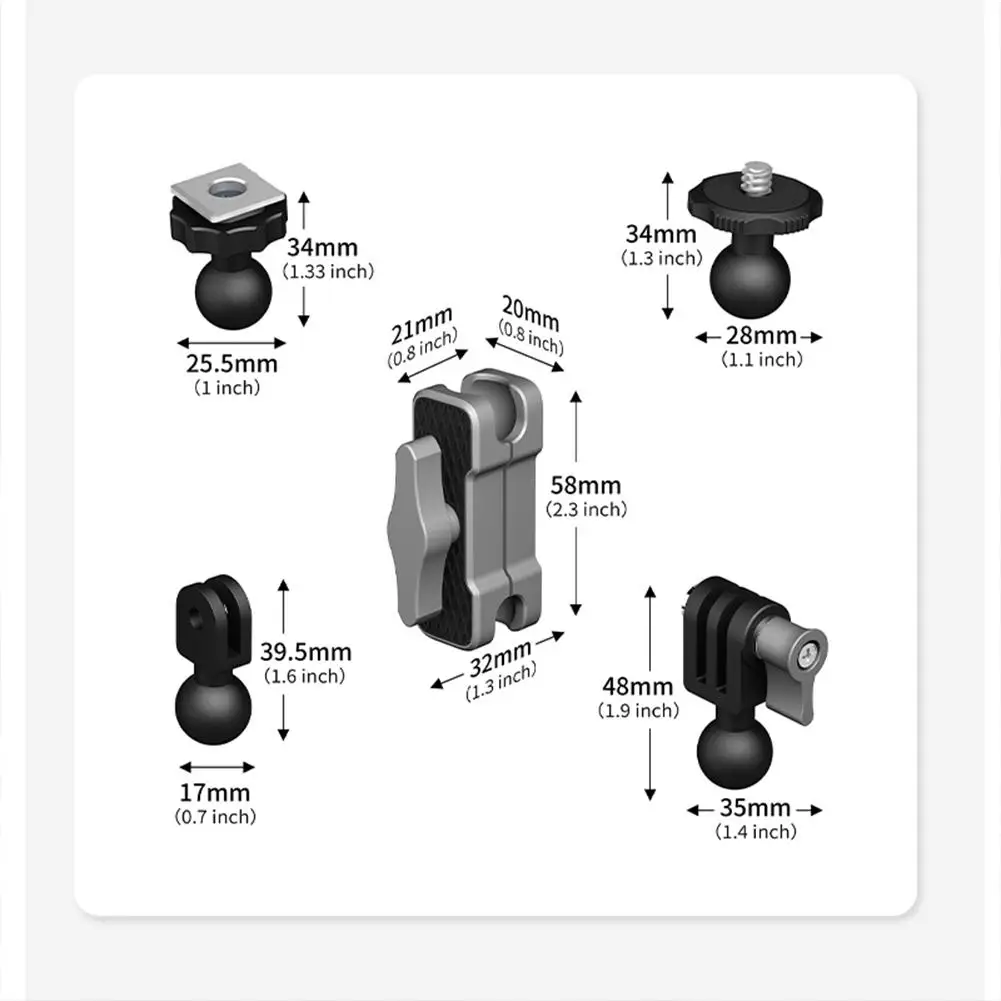 34mm
(1.33 inch)

25.5mm
(1 inch)

34mm
(1.3 inch)

28mm
(1.1 inch)

21mm
(0.8 inch)

20mm
(0.8 inch)

58mm
(2.3 inch)

32mm
(1.3 inch)

39.5mm
(1.6 inch)

17mm
(0.7 inch)

48mm
(1.9 inch)

35mm
(1.4 inch)