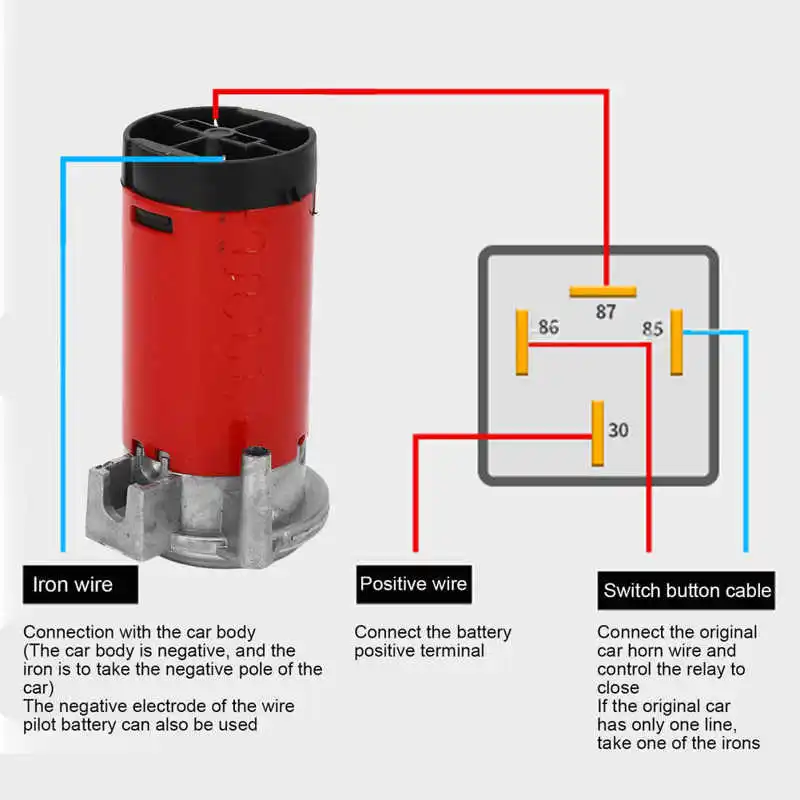 87

86

85

30

Iron wire

Connection with the car body (The car body is negative, and the iron is to take the negative pole of the car)
The negative electrode of the wire pilot battery can also be used

Positive wire

Connect the battery positive terminal

Switch button cable

Connect the original car horn wire and control the relay to close
If the original car has only one line, take one of the irons