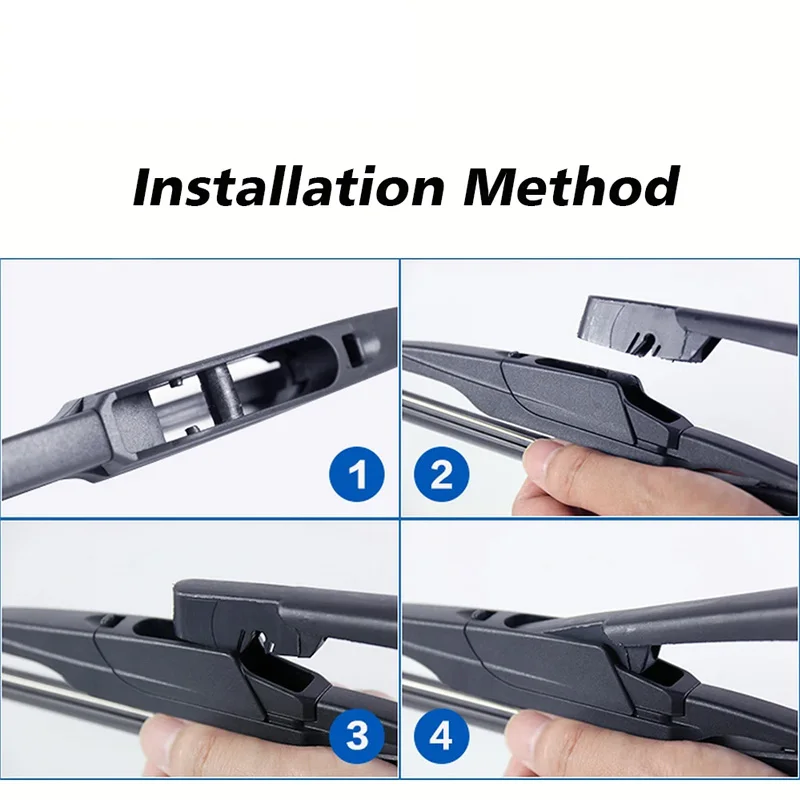 Installation Method

1

2

3

4