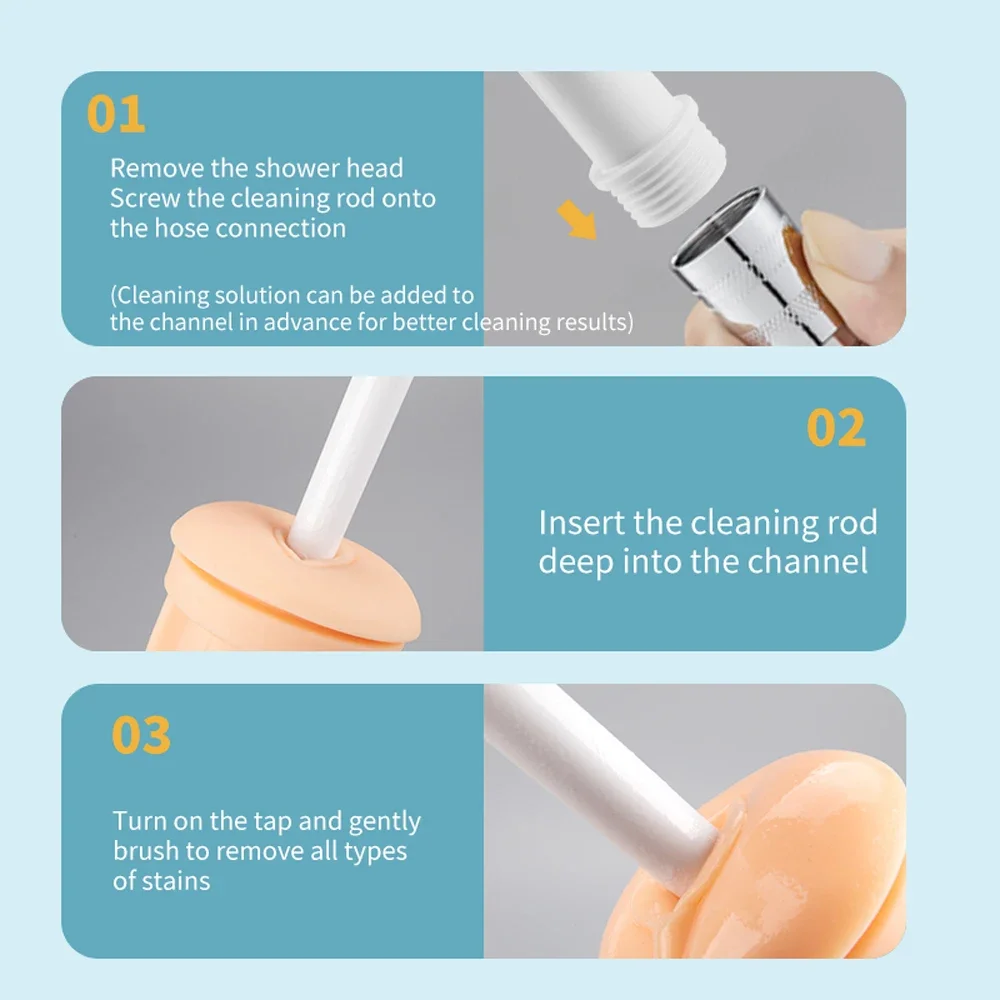 01

Remove the shower head
Screw the cleaning rod onto the hose connection

(Cleaning solution can be added to the channel in advance for better cleaning results)

02

Insert the cleaning rod deep into the channel

03

Turn on the tap and gently brush to remove all types of stains