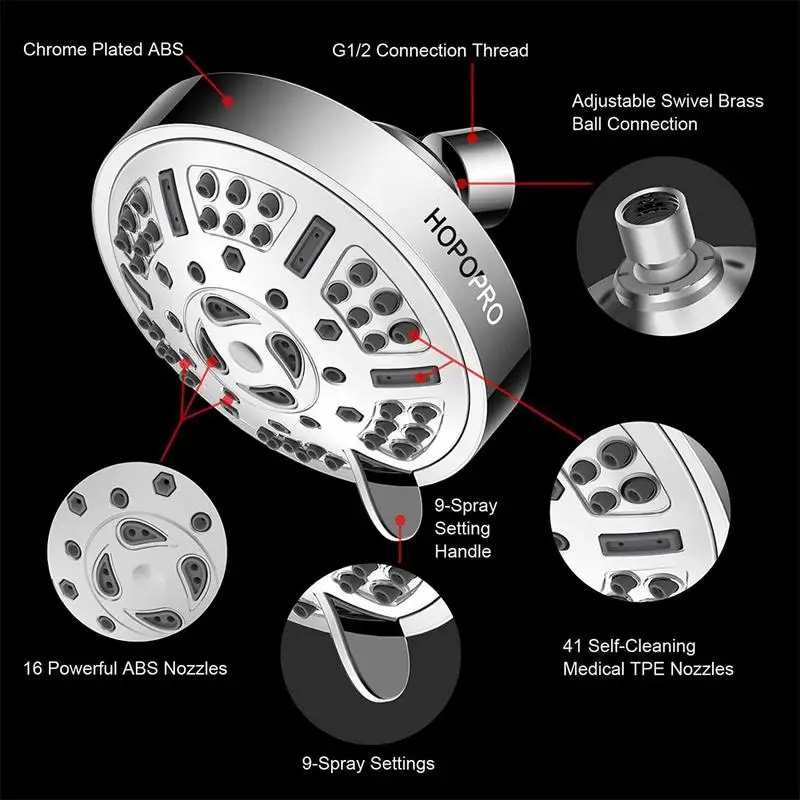 Chrome Plated ABS

G1/2 Connection Thread

Adjustable Swivel Brass Ball Connection

HOPOPRO

9-Spray Setting Handle

16 Powerful ABS Nozzles

41 Self-Cleaning Medical TPE Nozzles

9-Spray Settings