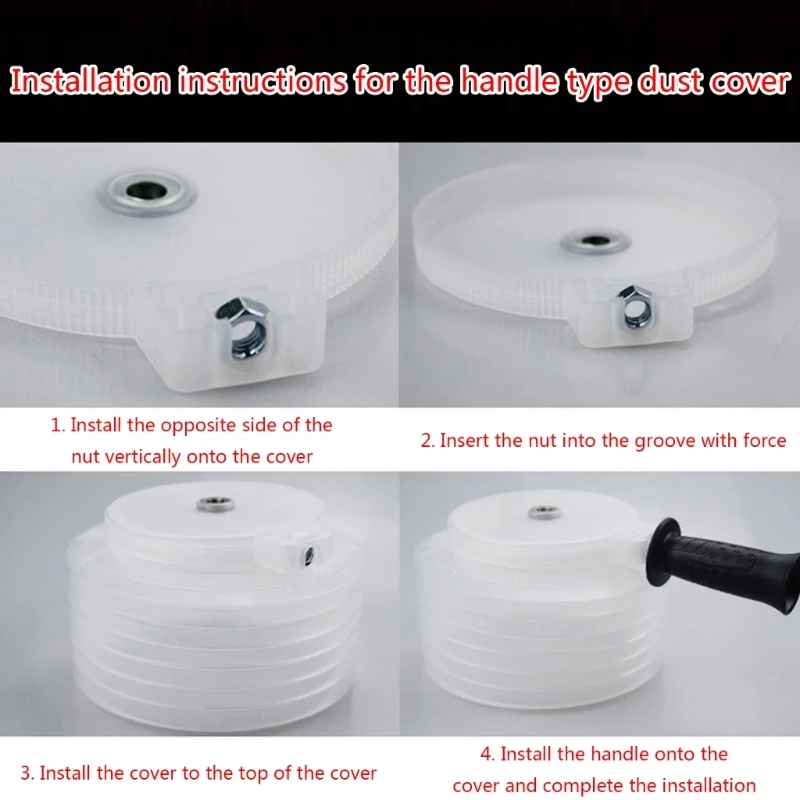 Installation instructions for the handle type dust cover

1. Install the opposite side of the nut vertically onto the cover

2. Insert the nut into the groove with force

3. Install the cover to the top of the cover

4. Install the handle onto the cover and complete the installation