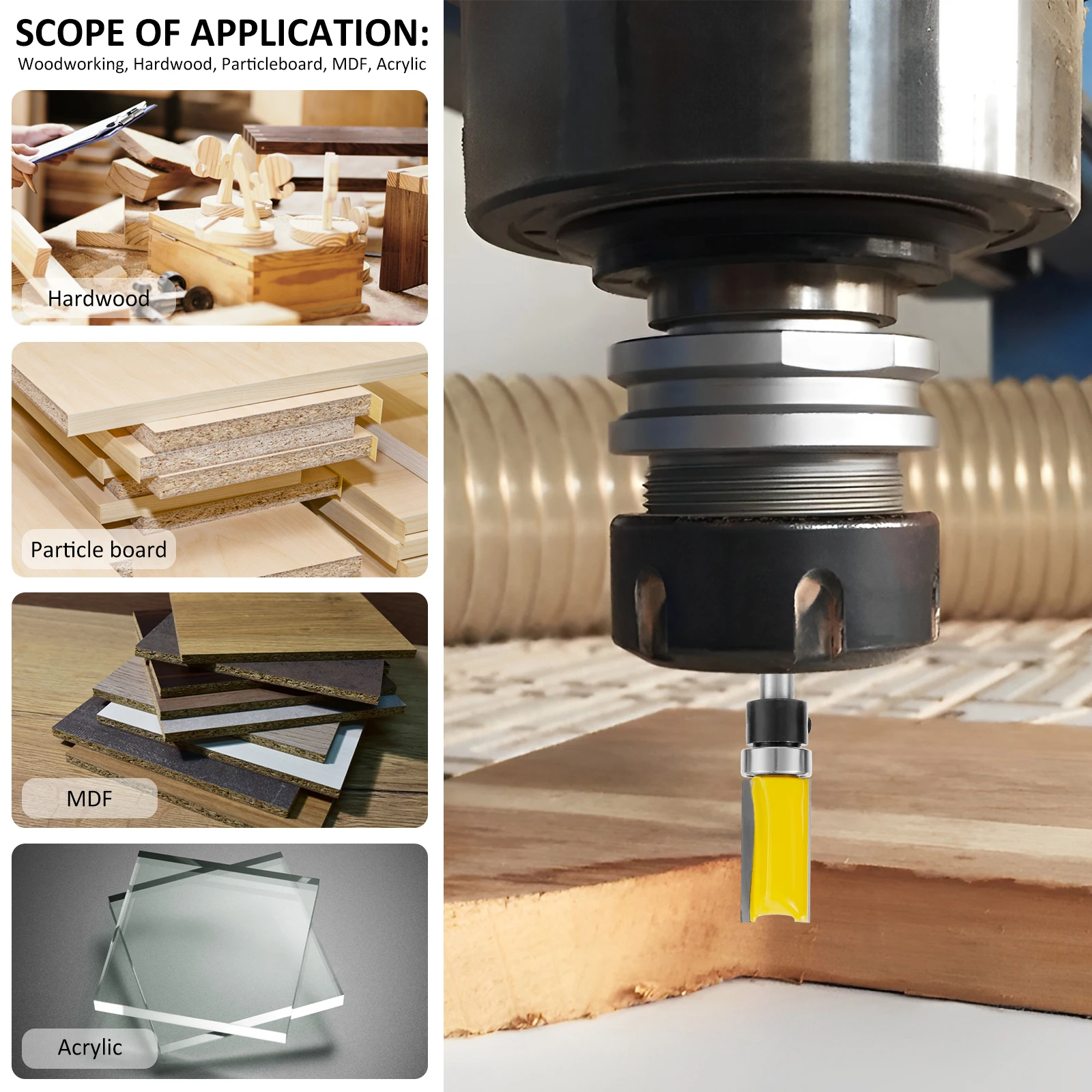 SCOPE OF APPLICATION:
Woodworking, Hardwood, Particleboard, MDF, Acrylic

Hardwood

Particle board

MDF

Acrylic